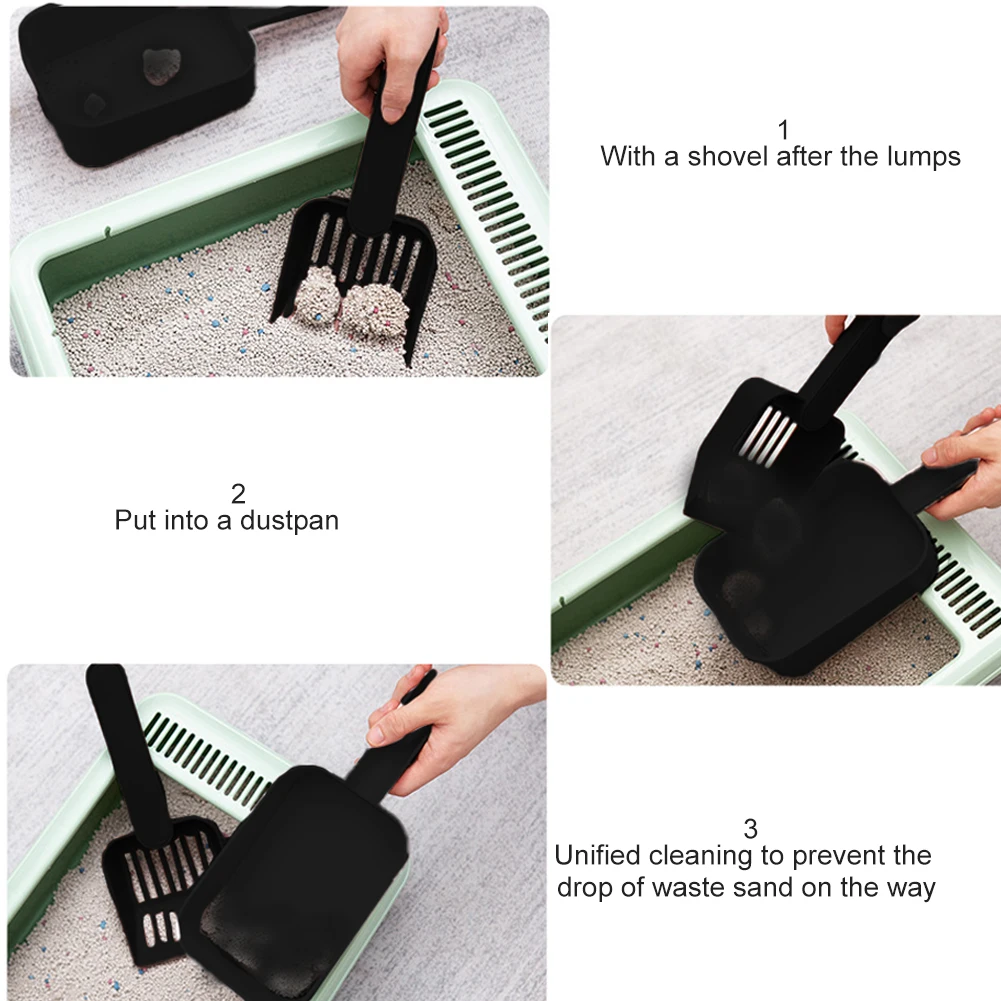 1
With a shovel after the lumps

2
Put into a dustpan

3
Unified cleaning to prevent the drop of waste sand on the way