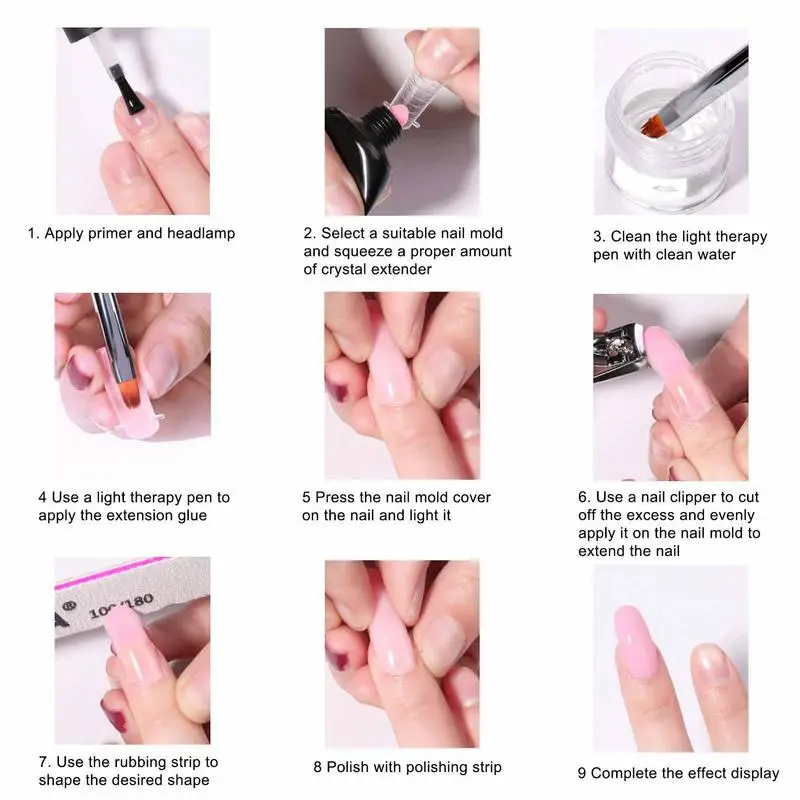 1. Apply primer and headlamp

2. Select a suitable nail mold and squeeze a proper amount of crystal extender

3. Clean the light therapy pen with clean water

4 Use a light therapy pen to apply the extension glue

5 Press the nail mold cover on the nail and light it

6. Use a nail clipper to cut off the excess and evenly apply it on the nail mold to extend the nail

A ® 100/180

7. Use the rubbing strip to shape the desired shape

8 Polish with polishing strip

9 Complete the effect display