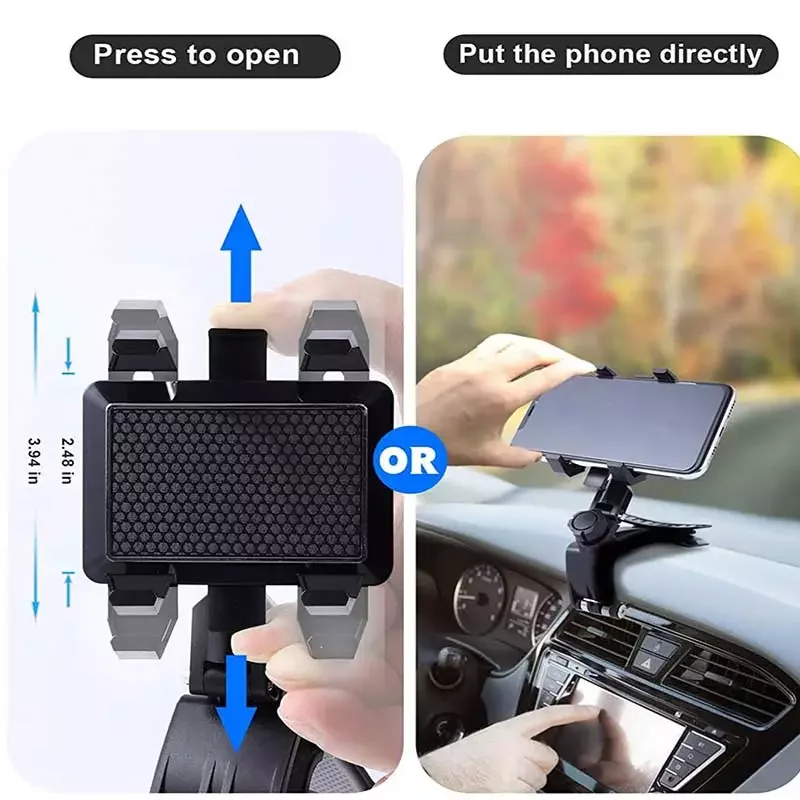 Press to open

Put the phone directly

3.94 in

2.48 in

OR