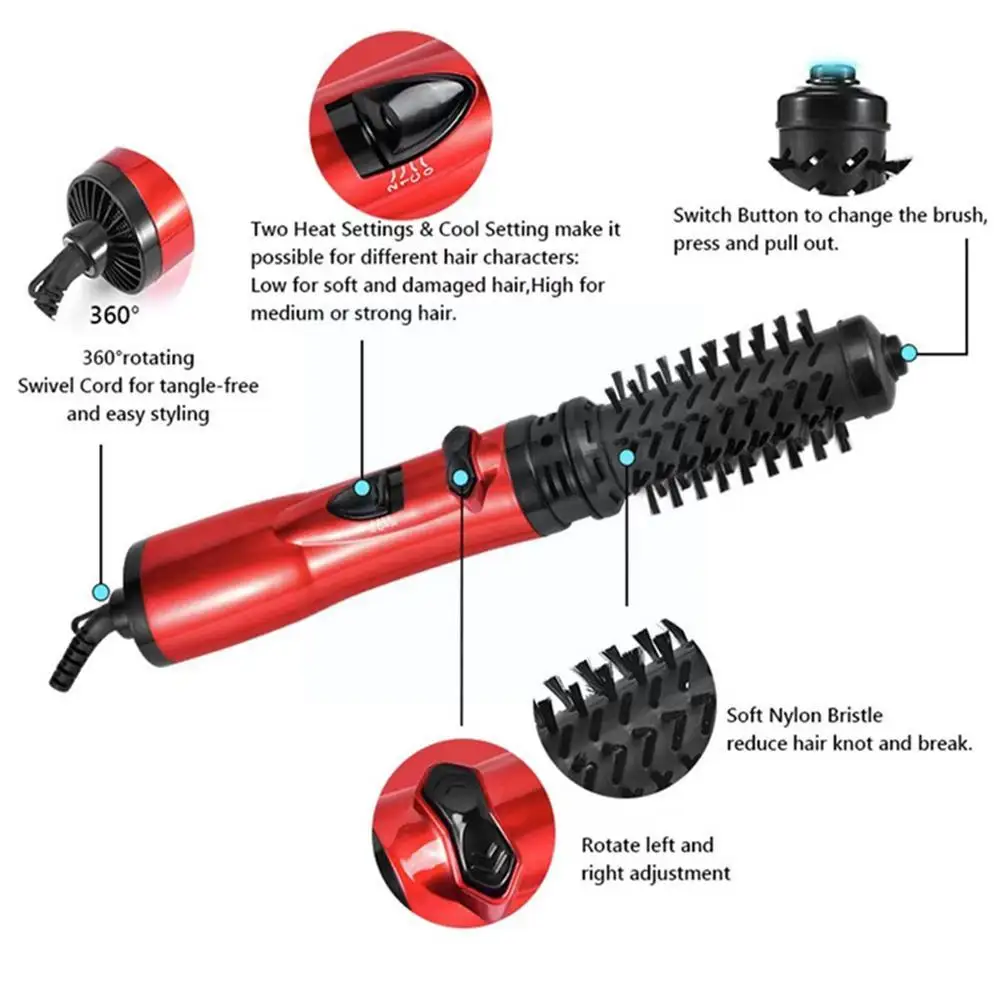 360°

360°rotating Swivel Cord for tangle-free and easy styling

Two Heat Settings & Cool Setting make it possible for different hair characters: Low for soft and damaged hair,High for medium or strong hair.

Switch Button to change the brush, press and pull out.

Soft Nylon Bristle reduce hair knot and break.

Rotate left and right adjustment