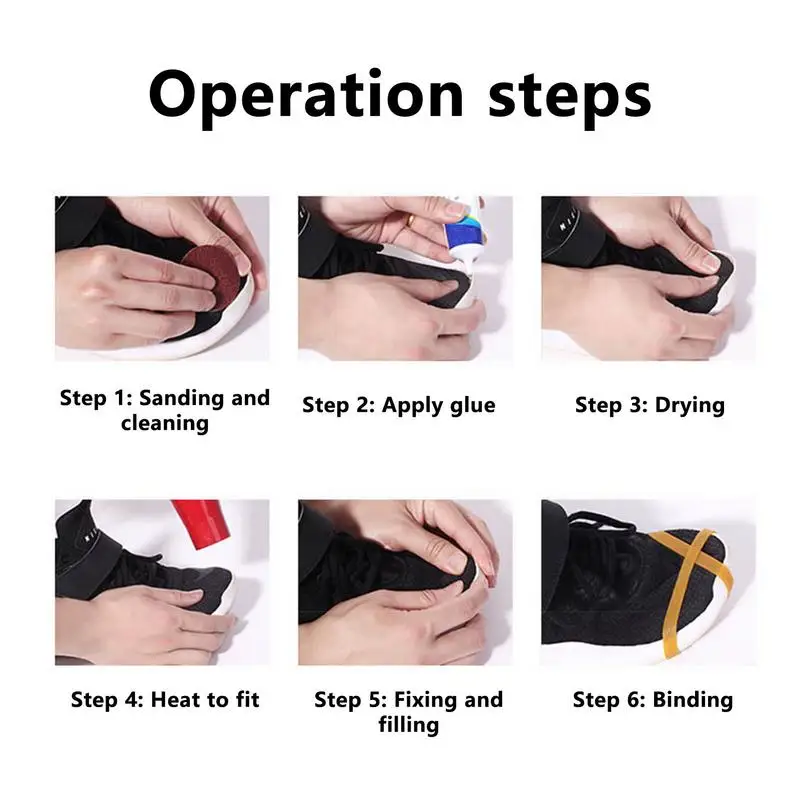 Operation steps

Step 1: Sanding and cleaning

Step 2: Apply glue

Step 3: Drying

Step 4: Heat to fit

Step 5: Fixing and filling

Step 6: Binding