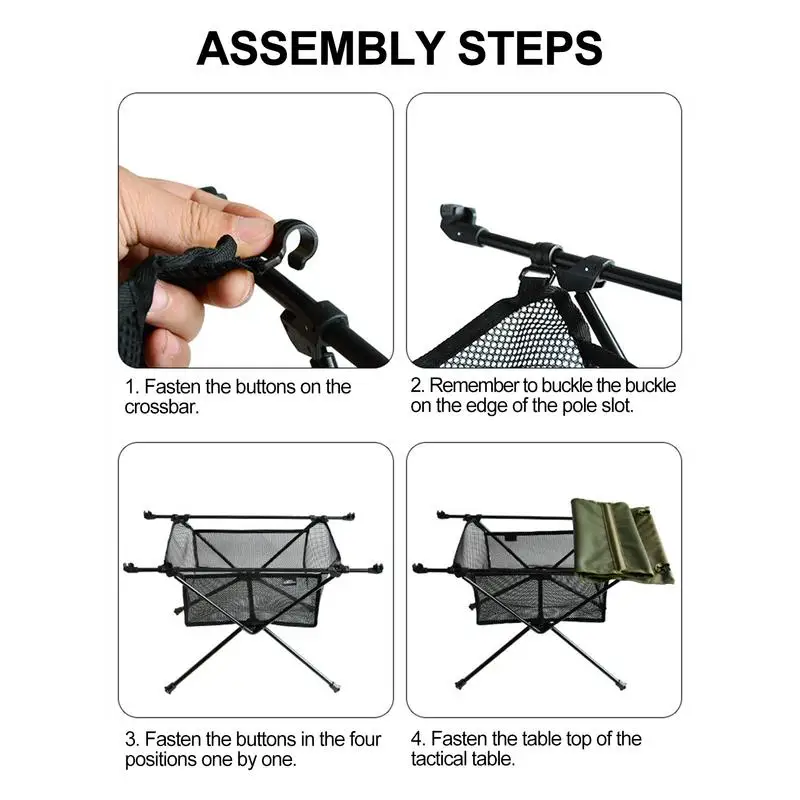 ASSEMBLY STEPS

1. Fasten the buttons on the crossbar.

2. Remember to buckle the buckle on the edge of the pole slot.

3. Fasten the buttons in the four positions one by one.

4. Fasten the table top of the tactical table.