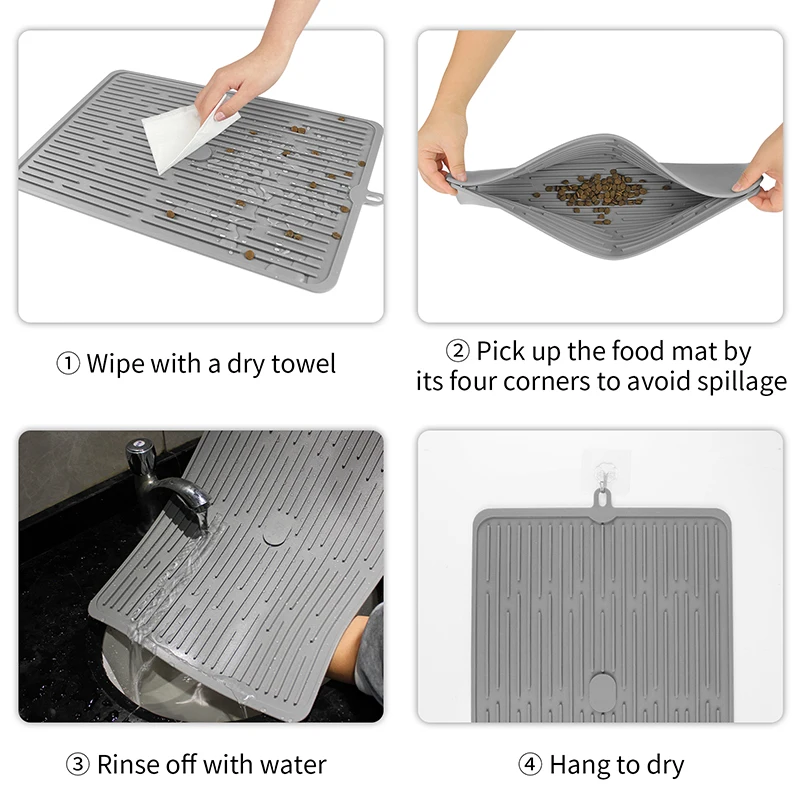 ① Wipe with a dry towel

② Pick up the food mat by its four corners to avoid spillage

③ Rinse off with water

④ Hang to dry