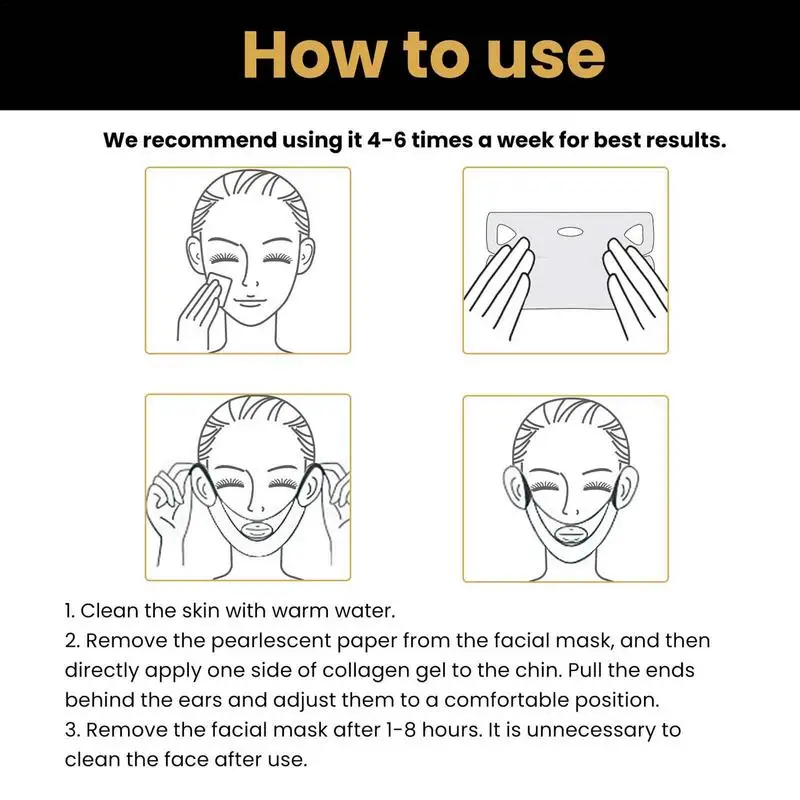 How to use

We recommend using it 4-6 times a week for best results.

1. Clean the skin with warm water.
2. Remove the pearlescent paper from the facial mask, and then directly apply one side of collagen gel to the chin. Pull the ends behind the ears and adjust them to a comfortable position.
3. Remove the facial mask after 1-8 hours. It is unnecessary to clean the face after use.