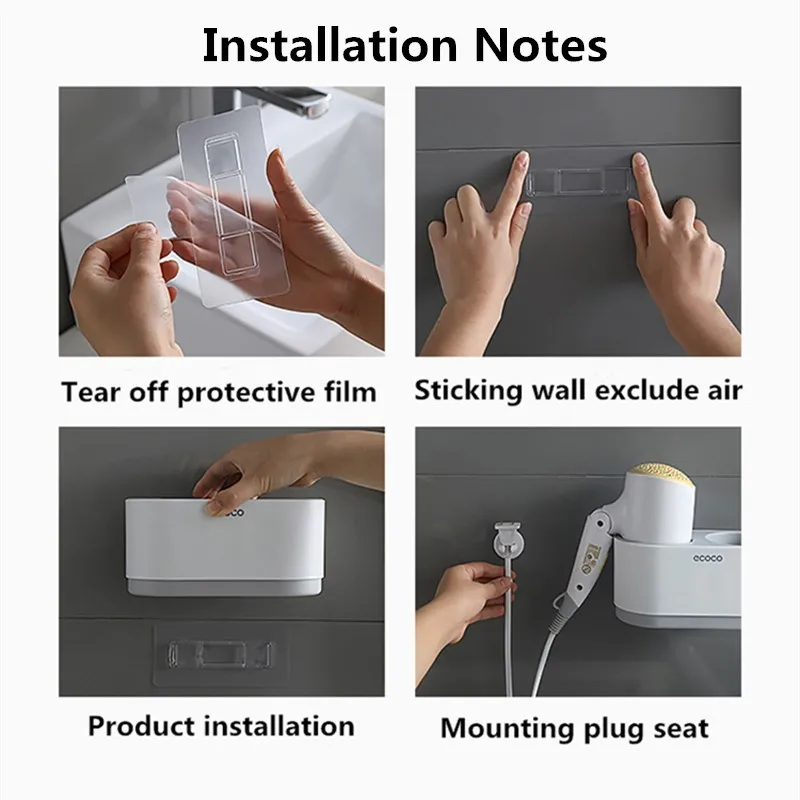 Installation Notes

Tear off protective film

Sticking wall exclude air

ecoco

Product installation

ecoco

Mounting plug seat