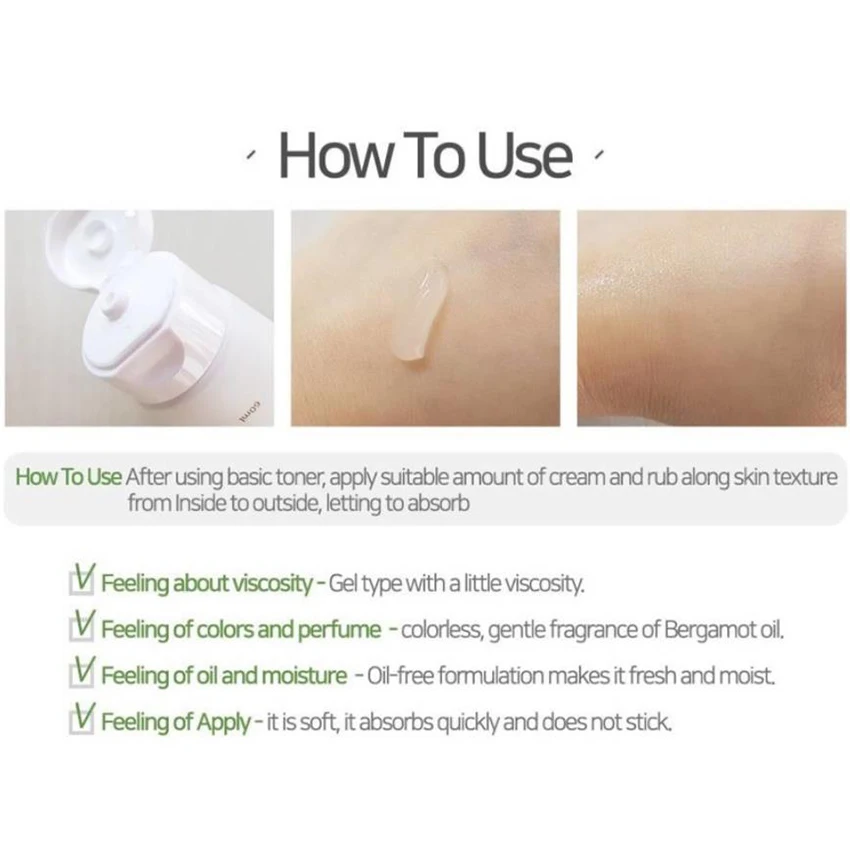 How To Use

How To Use After using basic toner, apply suitable amount of cream and rub along skin texture from Inside to outside, letting to absorb

Feeling about viscosity - Gel type with a little viscosity.

Feeling of colors and perfume - colorless, gentle fragrance of Bergamot oil.

Feeling of oil and moisture - Oil-free formulation makes it fresh and moist.

Feeling of Apply - it is soft, it absorbs quickly and does not stick.