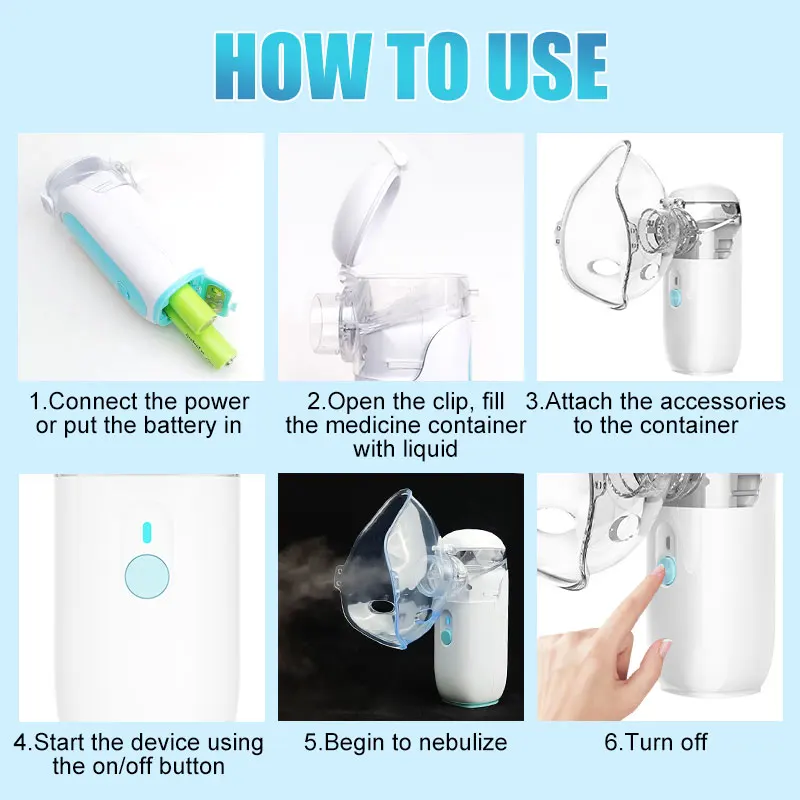 HOW TO USE

1.Connect the power or put the battery in

2.Open the clip, fill the medicine container with liquid

3.Attach the accessories to the container

4.Start the device using the on/off button

5.Begin to nebulize

6.Turn off