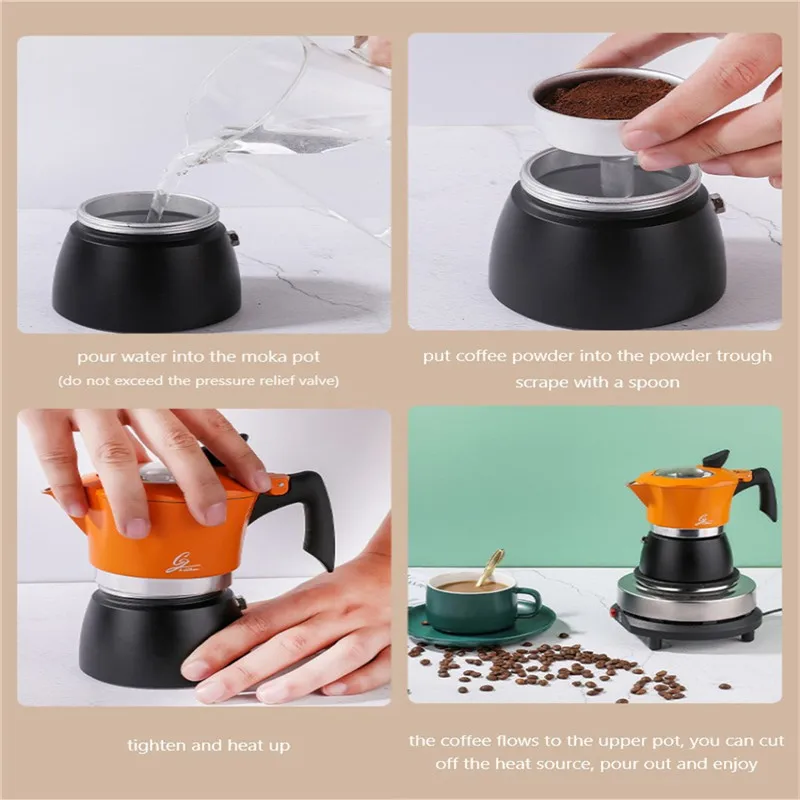 pour water into the moka pot
(do not exceed the pressure relief valve)

put coffee powder into the powder trough
scrape with a spoon

tighten and heat up

the coffee flows to the upper pot, you can cut off the heat source, pour out and enjoy