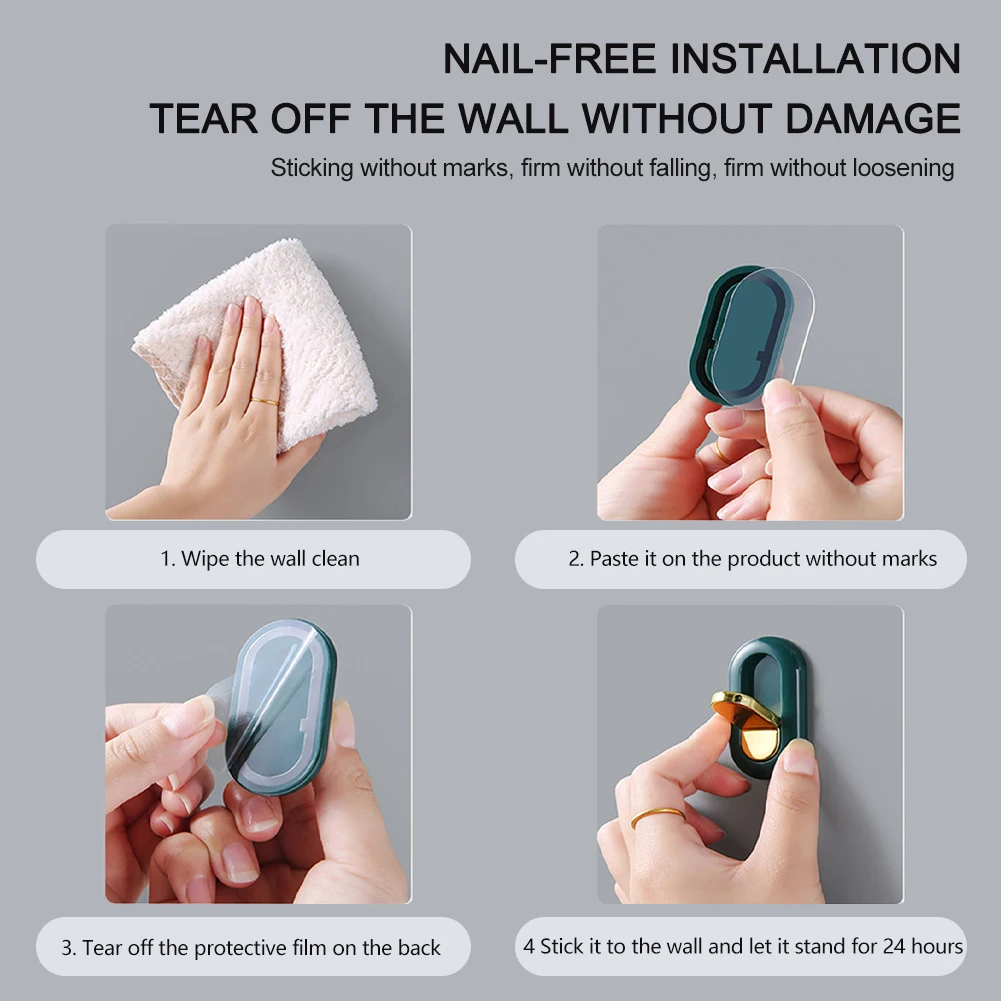 NAIL-FREE INSTALLATION
TEAR OFF THE WALL WITHOUT DAMAGE

Sticking without marks, firm without falling, firm without loosening

1. Wipe the wall clean

2. Paste it on the product without marks

3. Tear off the protective film on the back

4 Stick it to the wall and let it stand for 24 hours