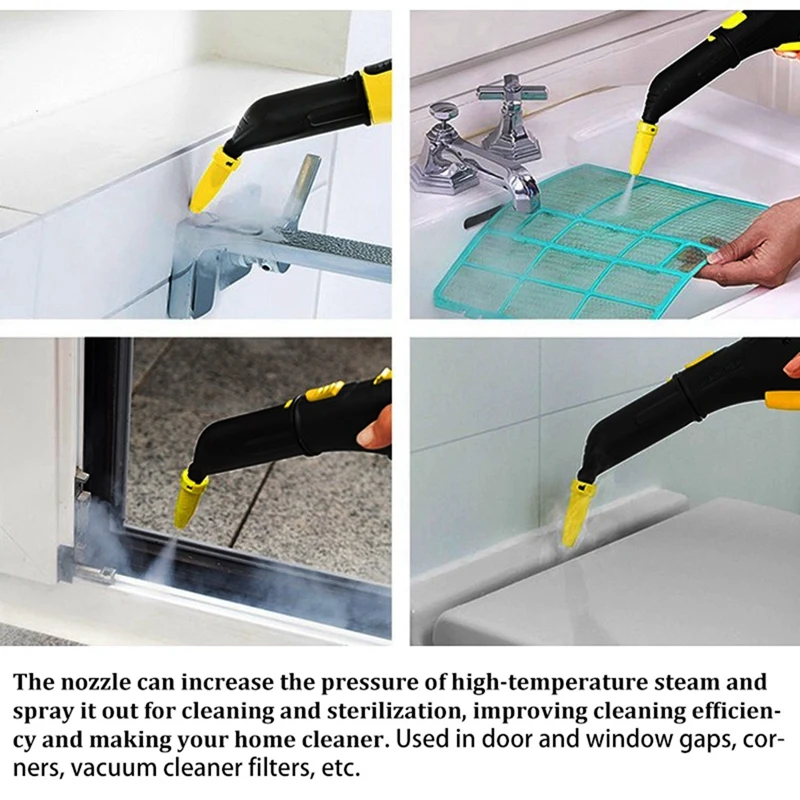 The nozzle can increase the pressure of high-temperature steam and spray it out for cleaning and sterilization, improving cleaning efficiency and making your home cleaner. Used in door and window gaps, corners, vacuum cleaner filters, etc.