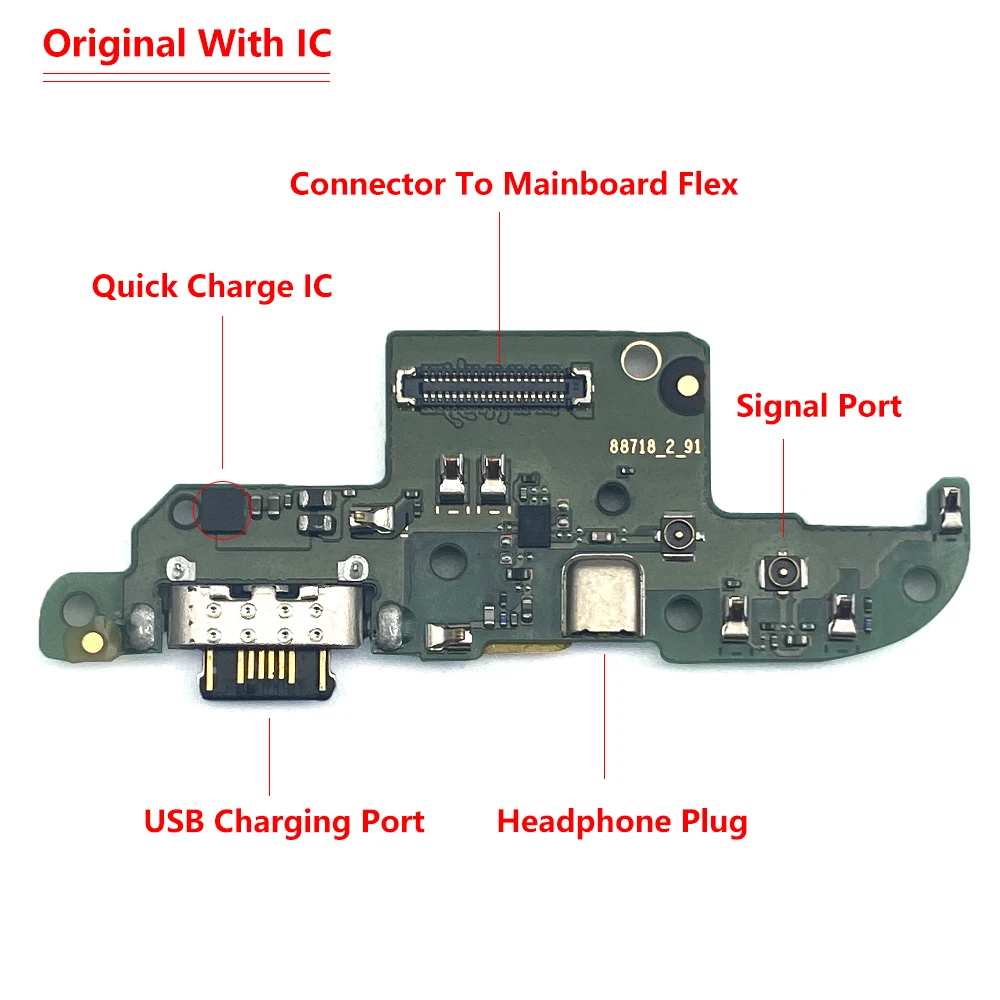 Original With IC

Connector To Mainboard Flex

Quick Charge IC

Signal Port

88718_2_91

USB Charging Port

Headphone Plug