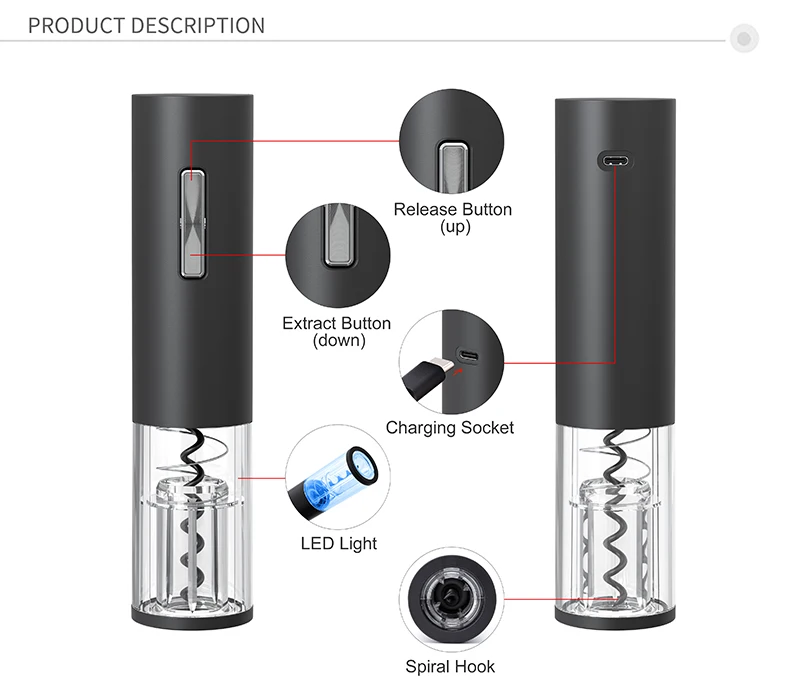 PRODUCT DESCRIPTION

Release Button
(up)

Extract Button
(down)

Charging Socket

LED Light

Spiral Hook