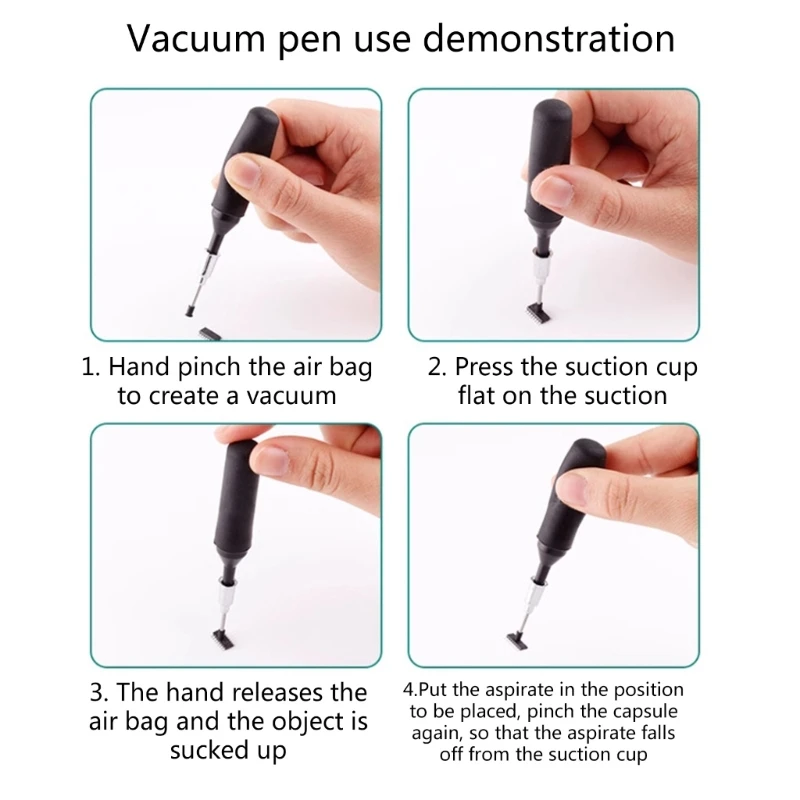 Vacuum pen use demonstration

1. Hand pinch the air bag to create a vacuum

2. Press the suction cup flat on the suction

3. The hand releases the air bag and the object is sucked up

4.Put the aspirate in the position to be placed, pinch the capsule again, so that the aspirate falls off from the suction cup