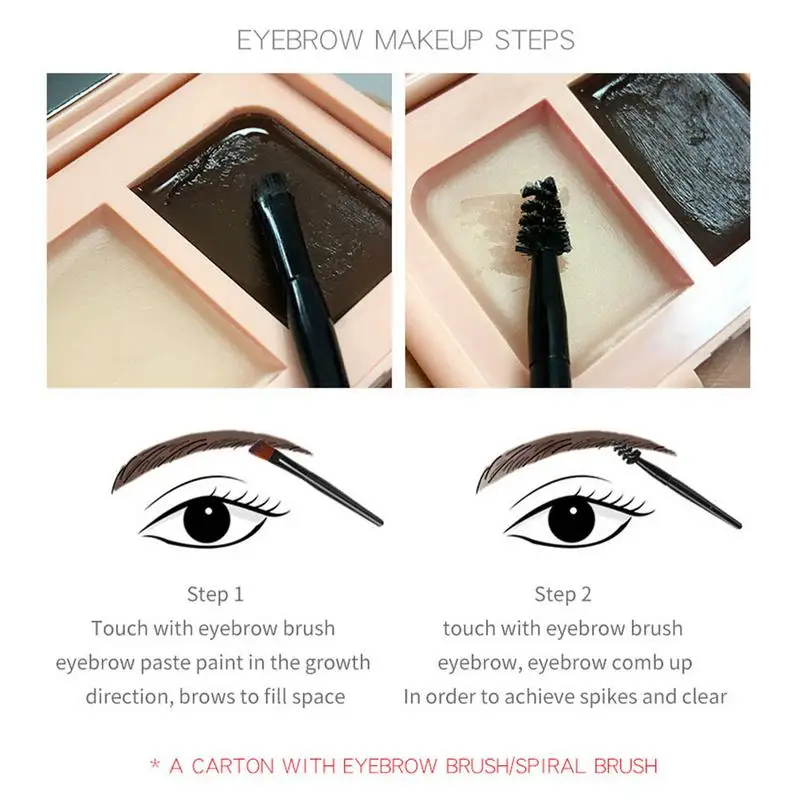 EYEBROW MAKEUP STEPS

Step 1
Touch with eyebrow brush eyebrow paste paint in the growth direction, brows to fill space

Step 2
touch with eyebrow brush eyebrow, eyebrow comb up In order to achieve spikes and clear

* A CARTON WITH EYEBROW BRUSH/SPIRAL BRUSH