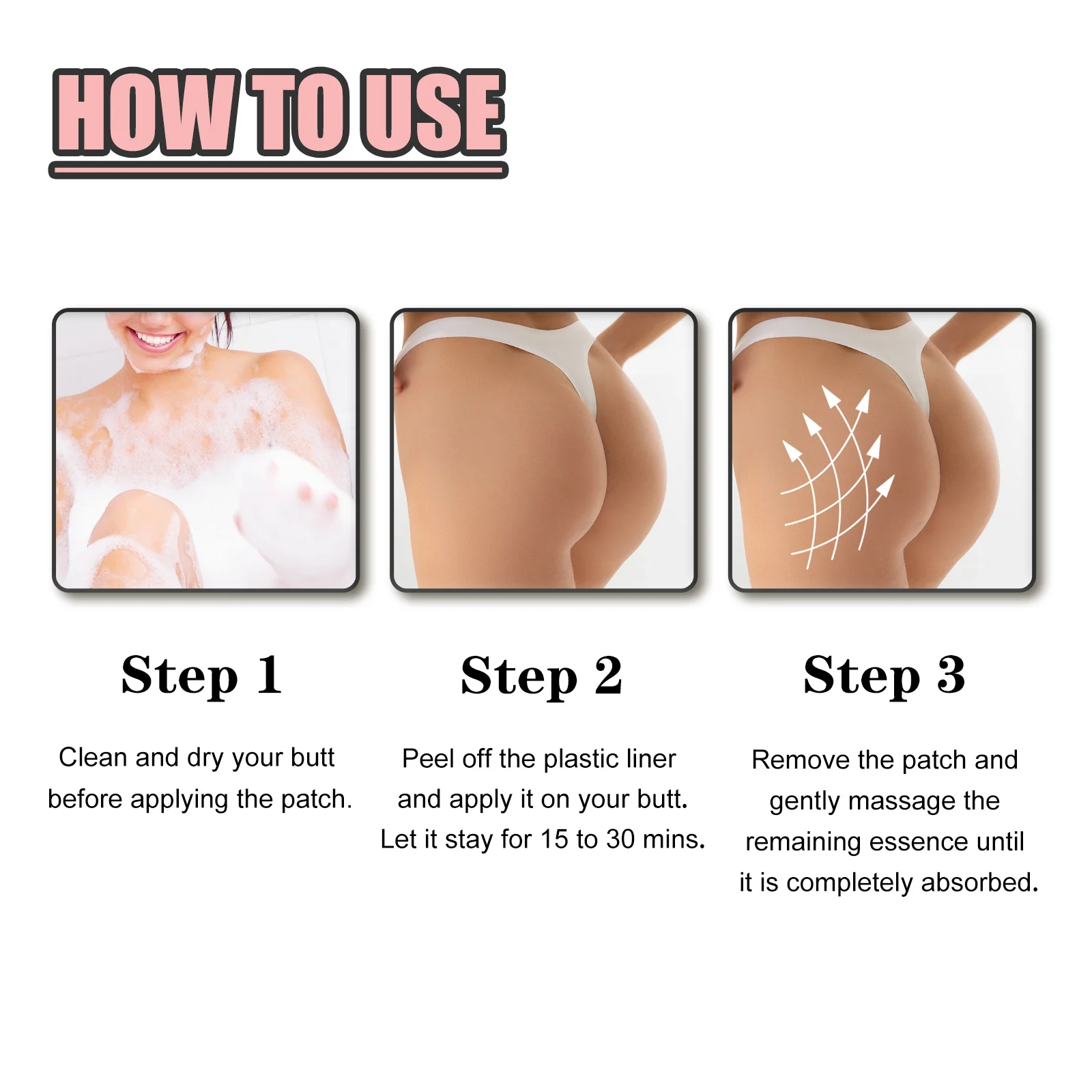 HOW TO USE

Step 1

Clean and dry your butt before applying the patch.

Step 2

Peel off the plastic liner and apply it on your butt. Let it stay for 15 to 30 mins.

Step 3

Remove the patch and gently massage the remaining essence until it is completely absorbed.