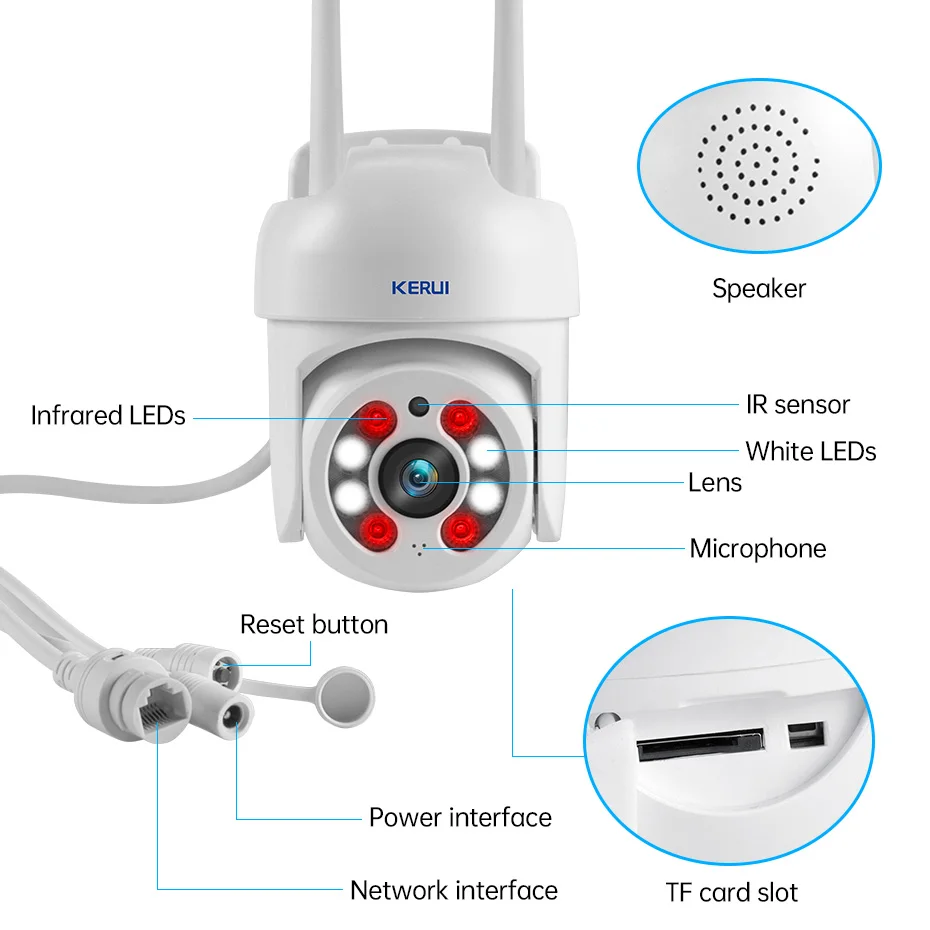 KERUI

Speaker

Infrared LEDs

IR sensor

White LEDs

Lens

Microphone

Reset button

Power interface

Network interface

TF card slot