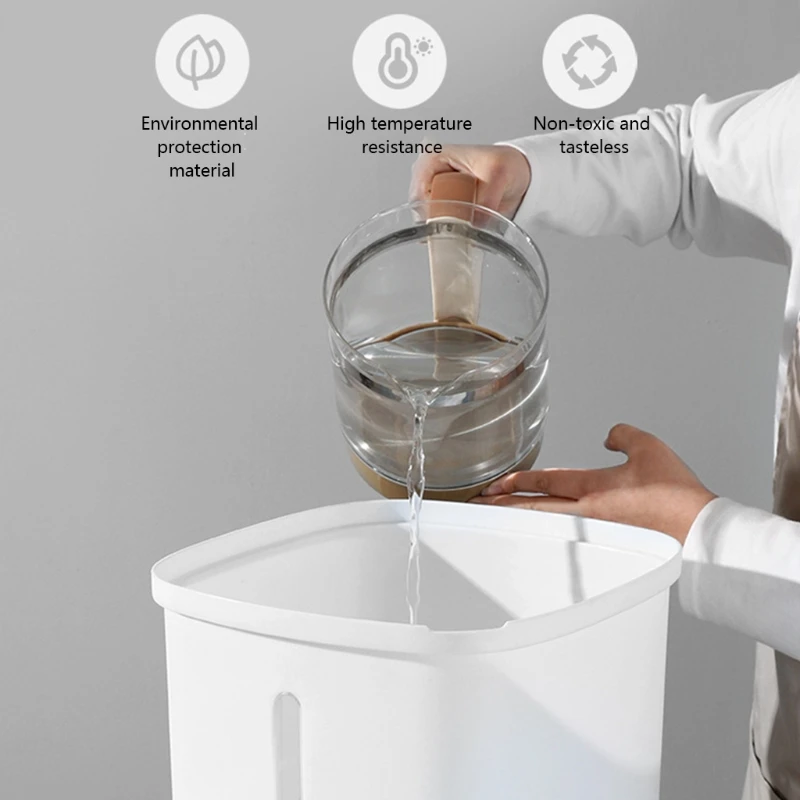 Environmental protection material

High temperature resistance

Non-toxic and tasteless