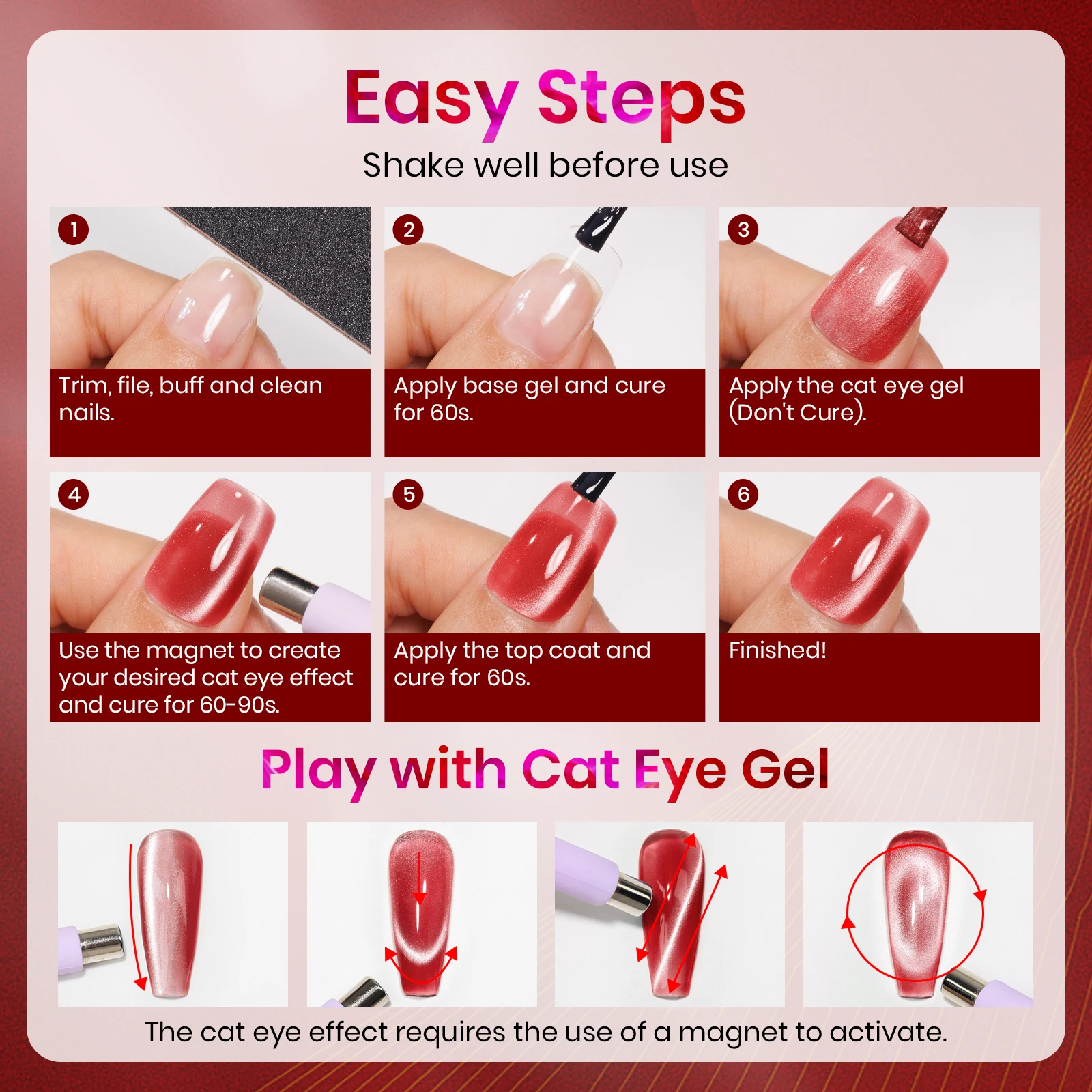 Easy Steps
Shake well before use

1
Trim, file, buff and clean nails.

2
Apply base gel and cure for 60s.

3
Apply the cat eye gel (Don't Cure).

4
Use the magnet to create your desired cat eye effect and cure for 60-90s.

5
Apply the top coat and cure for 60s.

6
Finished!

Play with Cat Eye Gel

The cat eye effect requires the use of a magnet to activate.