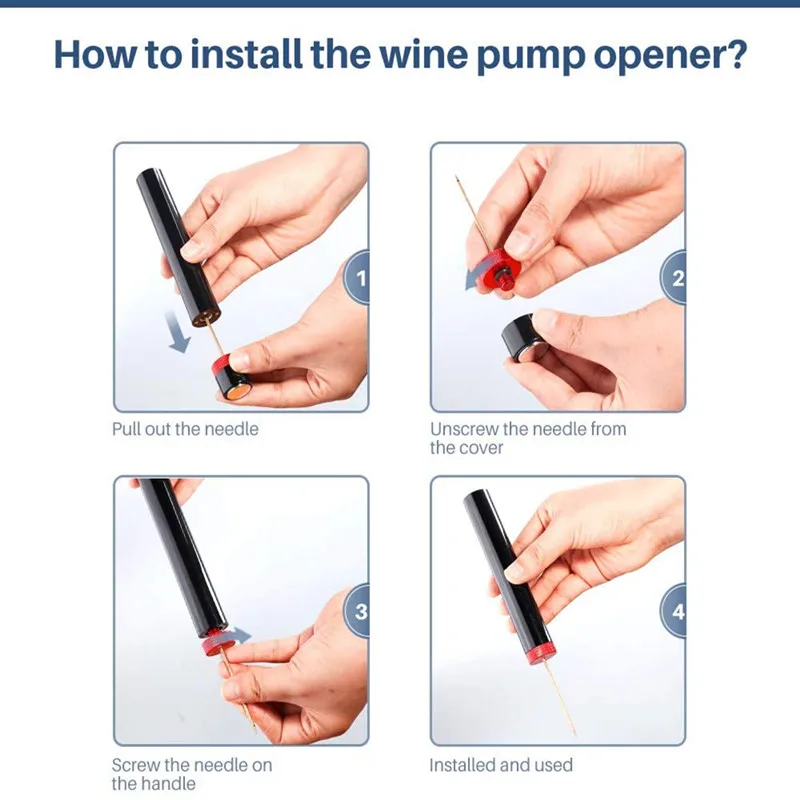 How to install the wine pump opener?

1

Pull out the needle

2

Unscrew the needle from the cover

3

Screw the needle on the handle

4

Installed and used