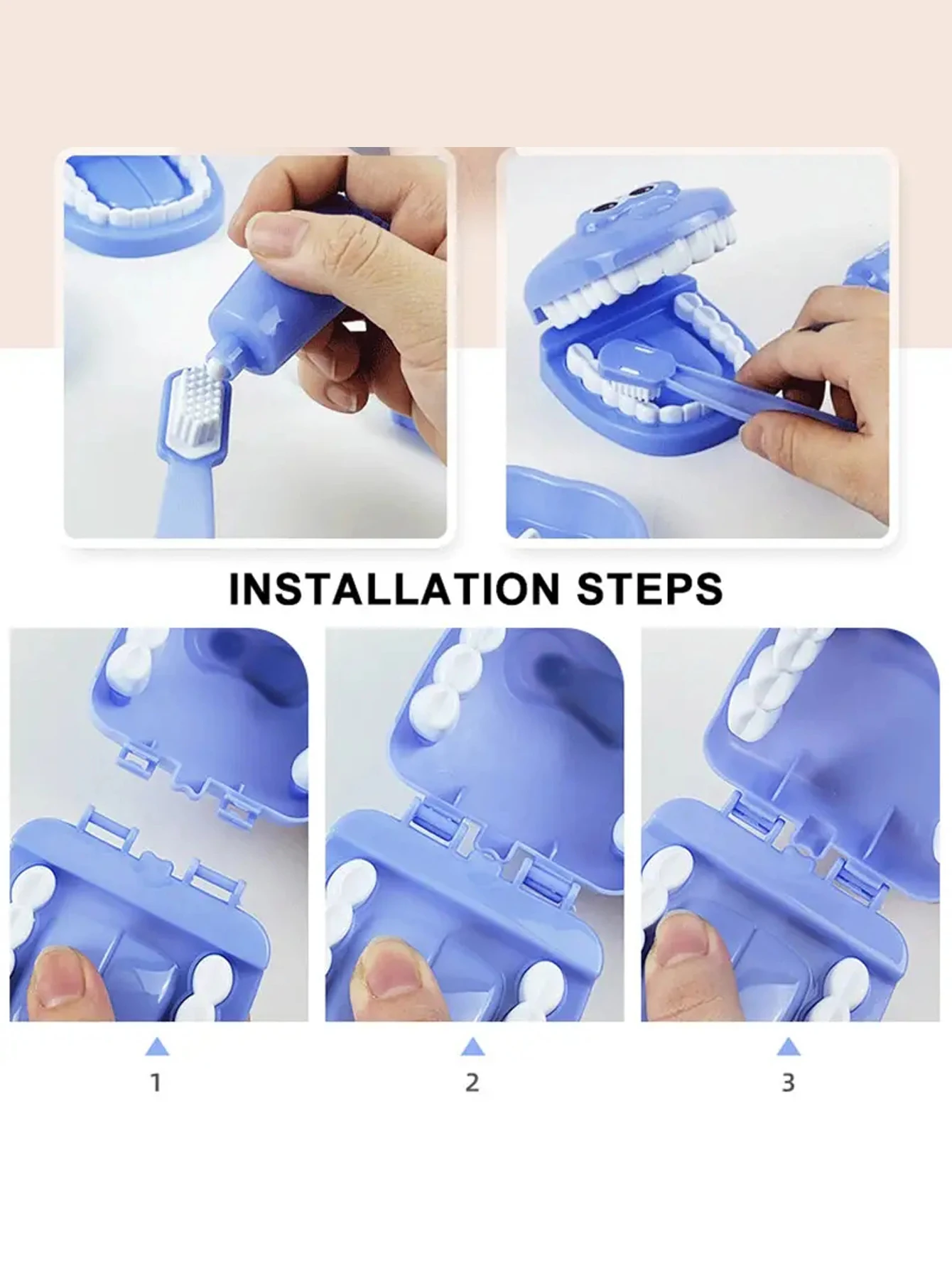 INSTALLATION STEPS

1

2

3