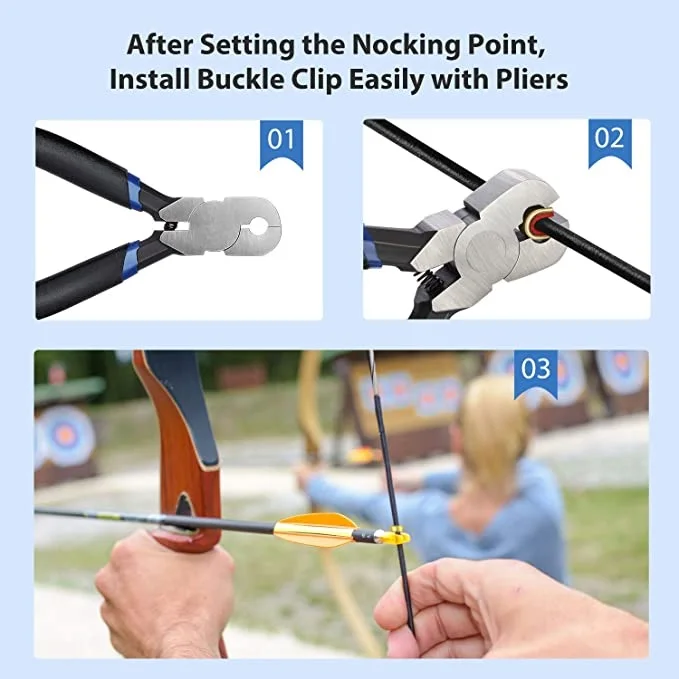 After Setting the Nocking Point, Install Buckle Clip Easily with Pliers

01

02

03