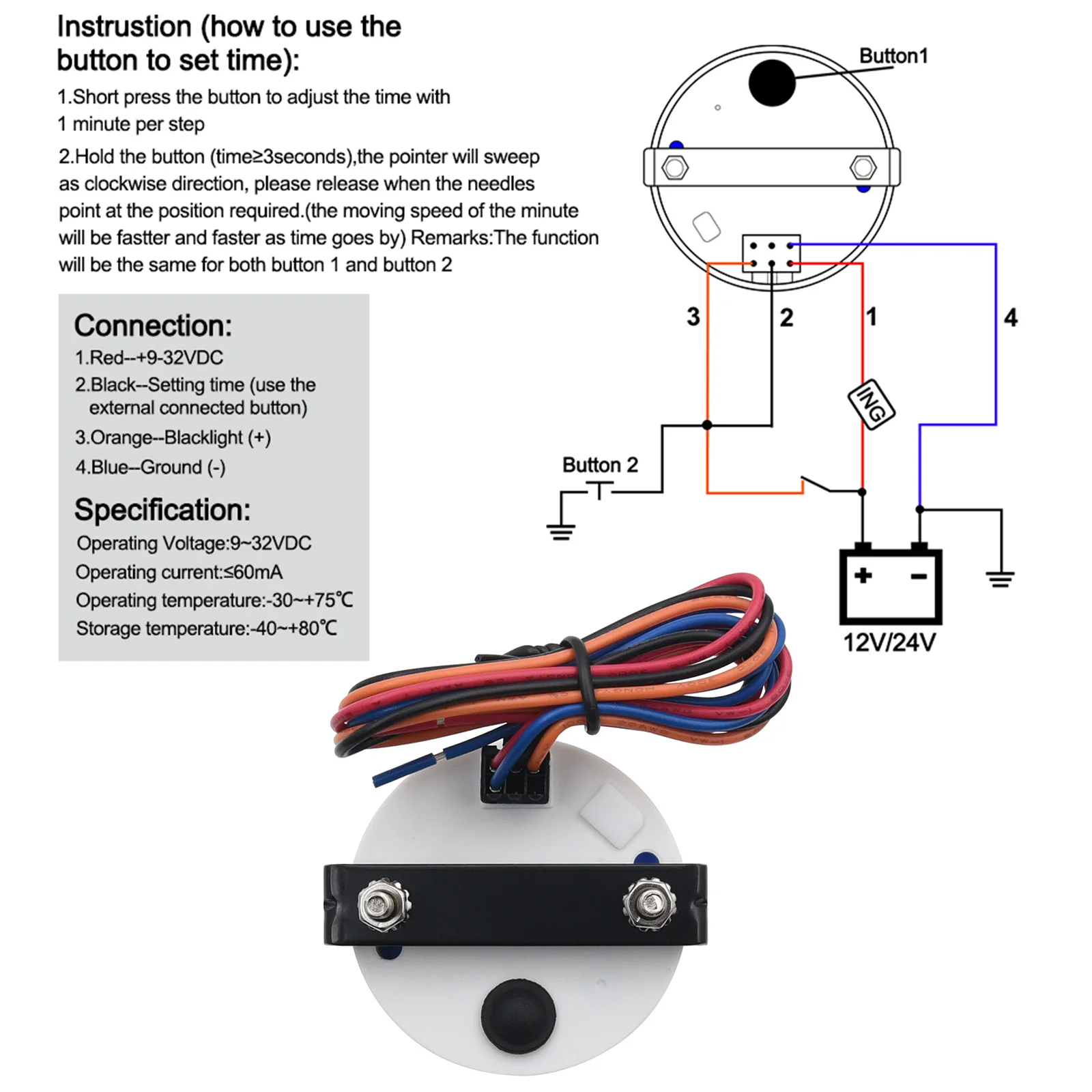 Instrustion (how to use the button to set time):

1.Short press the button to adjust the time with 1 minute per step

2.Hold the button (time≥3seconds),the pointer will sweep as clockwise direction, please release when the needles point at the position required.(the moving speed of the minute will be fastter and faster as time goes by) Remarks:The function will be the same for both button 1 and button 2

Connection:

1.Red--+9-32VDC

2.Black--Setting time (use the external connected button)

3.Orange--Blacklight (+)

4.Blue--Ground (-)

Specification:

Operating Voltage:9~32VDC

Operating current:≤60mA

Operating temperature:-30~+75℃

Storage temperature:-40~+80℃

Button1

3

2

1

4

ING

Button 2

+

−

12V/24V