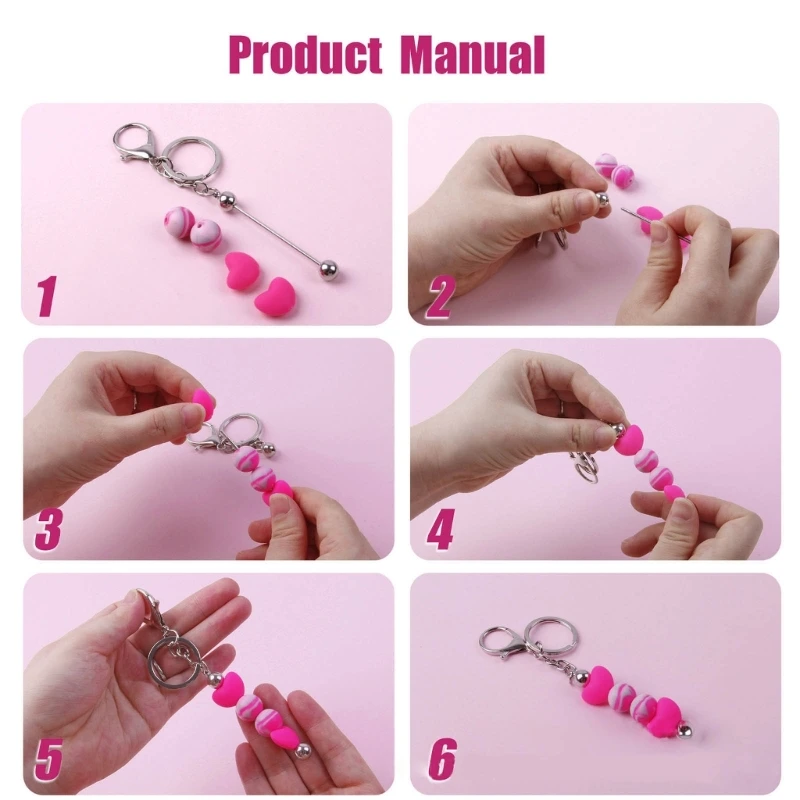 Product Manual

1

2

3

4

5

6