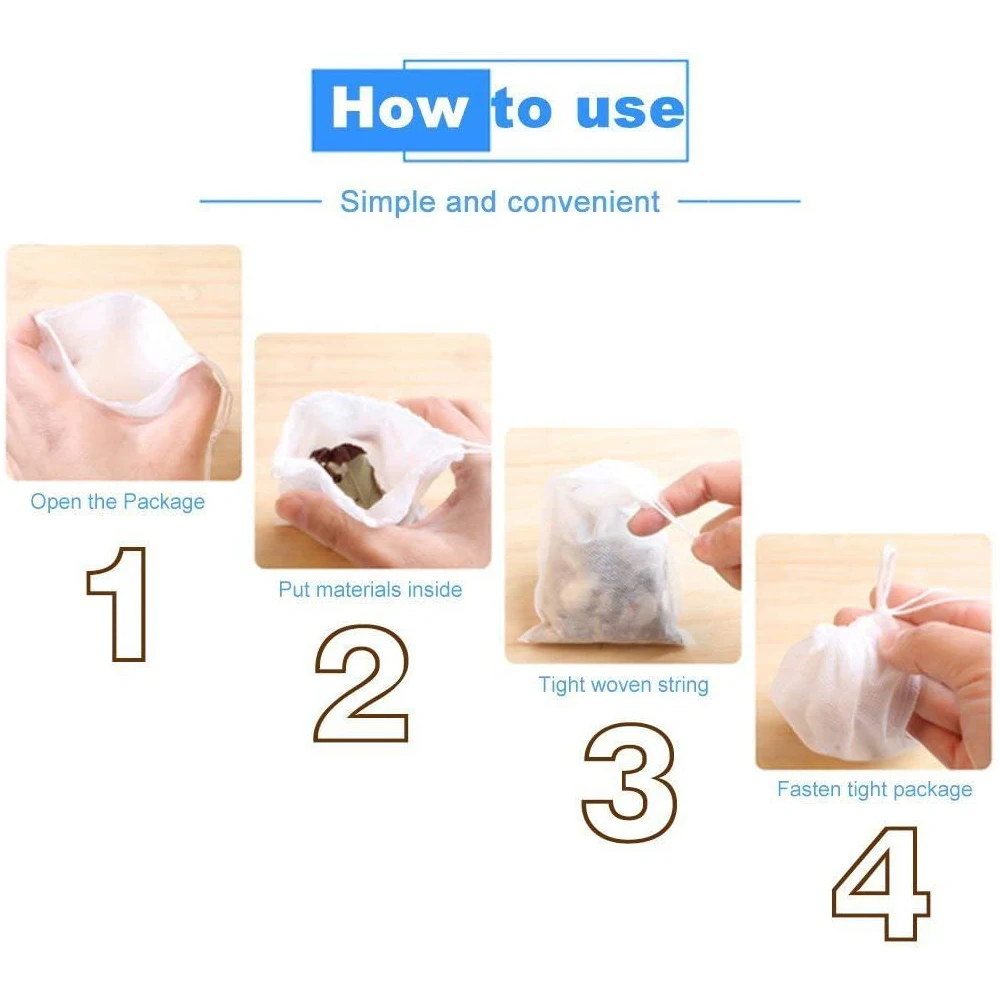 How to use

Simple and convenient

Open the Package

1

Put materials inside

2

Tight woven string

3

Fasten tight package

4