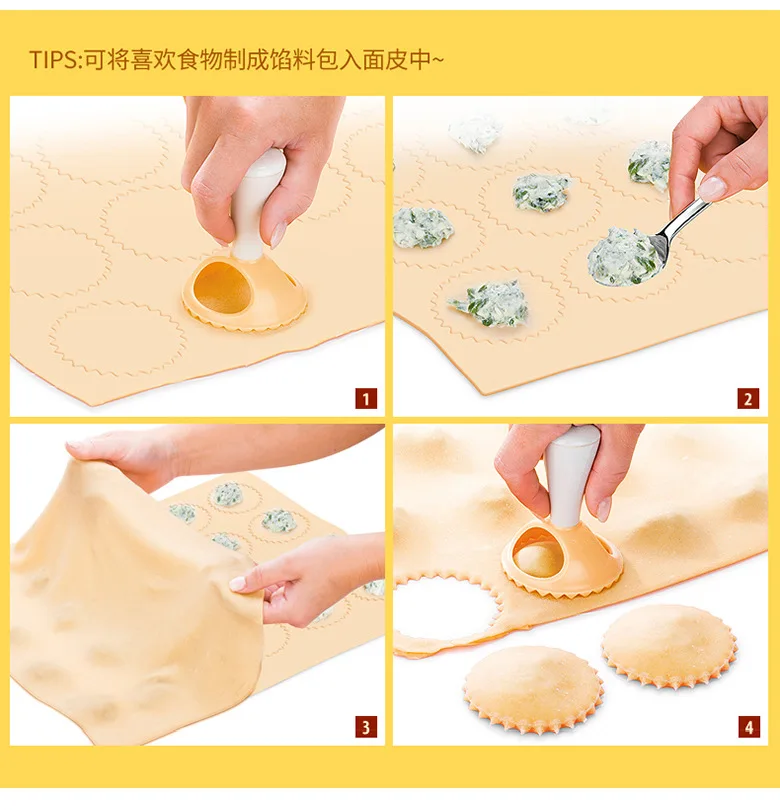 TIPS:可将喜欢食物制成馅料包入面皮中~

1

2

3

4