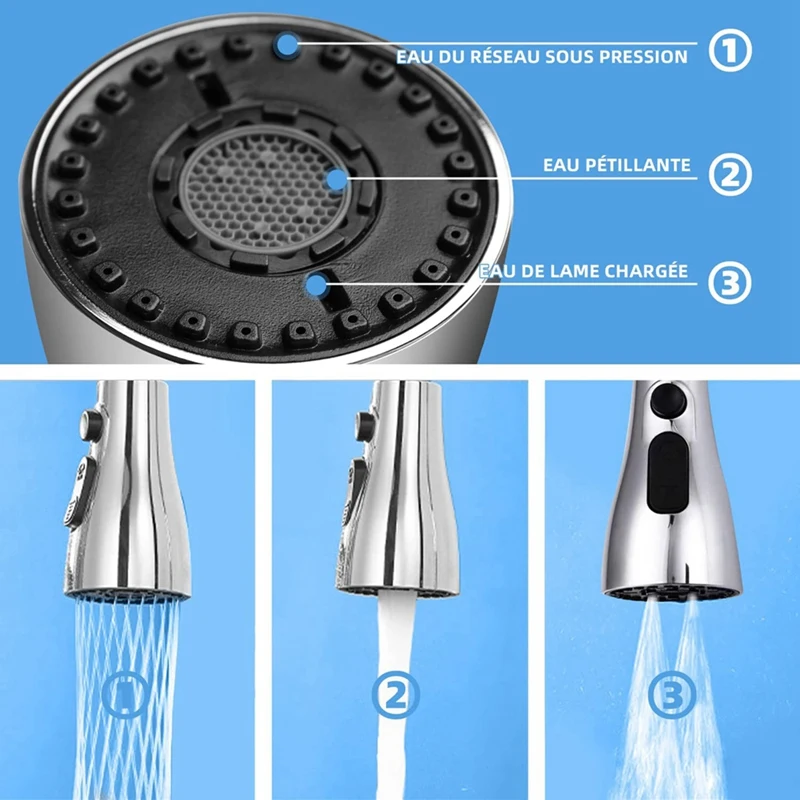 EAU DU RÉSEAU SOUS PRESSION ①

EAU PÉTILLANTE ②

EAU DE LAME CHARGÉE ③

①

②

③