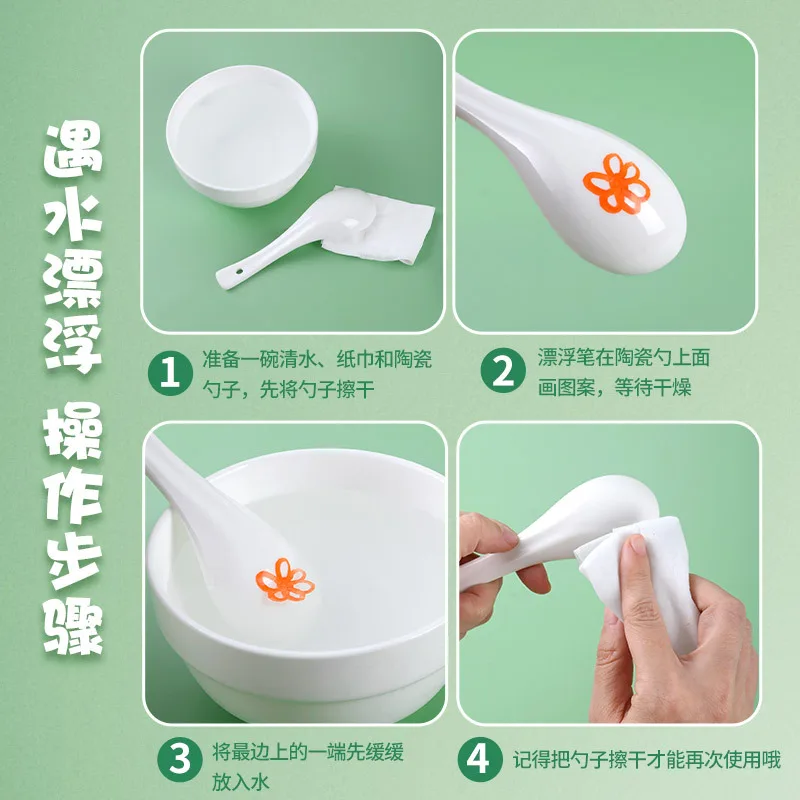 遇水漂浮 操作步骤

1 准备一碗清水、纸巾和陶瓷勺子，先将勺子擦干

2 漂浮笔在陶瓷勺上面画图案，等待干燥

3 将最边上的一端先缓缓放入水

4 记得把勺子擦干才能再次使用哦