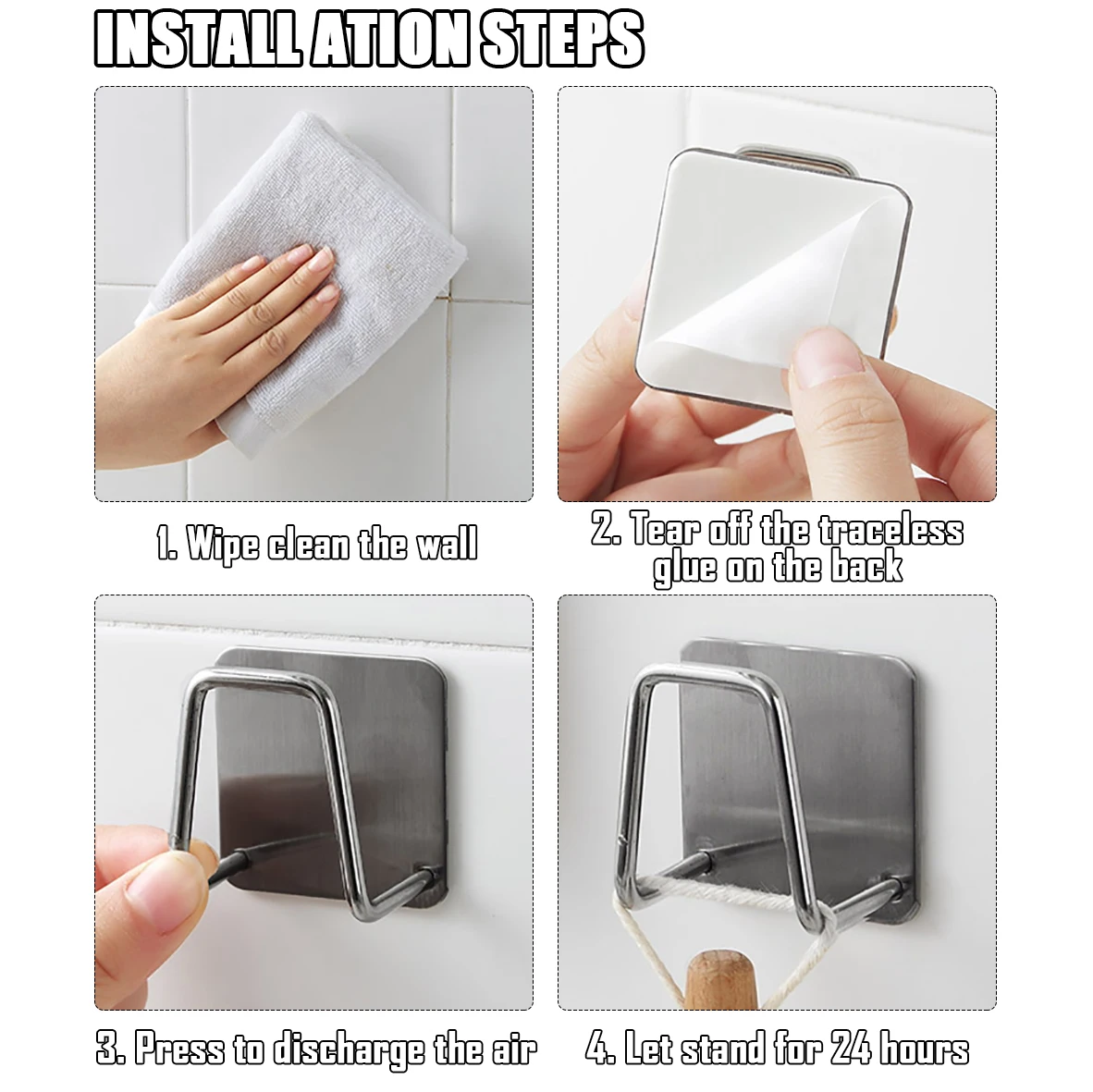 INSTALL ATION STEPS

1. Wipe clean the wall

2. Tear off the traceless glue on the back

3. Press to discharge the air

4. Let stand for 24 hours