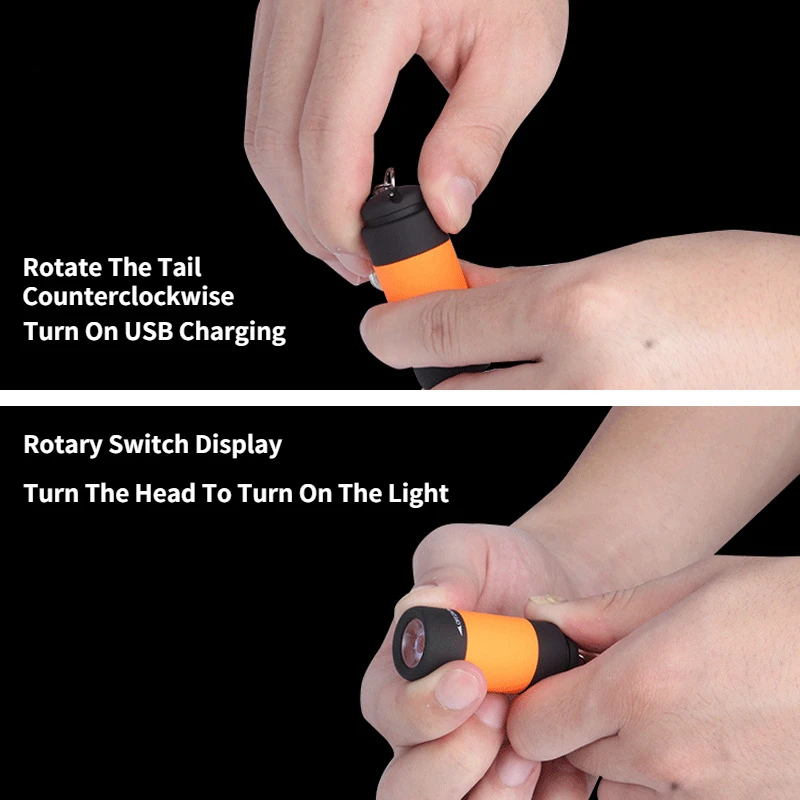 Rotate The Tail
Counterclockwise
Turn On USB Charging

Rotary Switch Display

Turn The Head To Turn On The Light