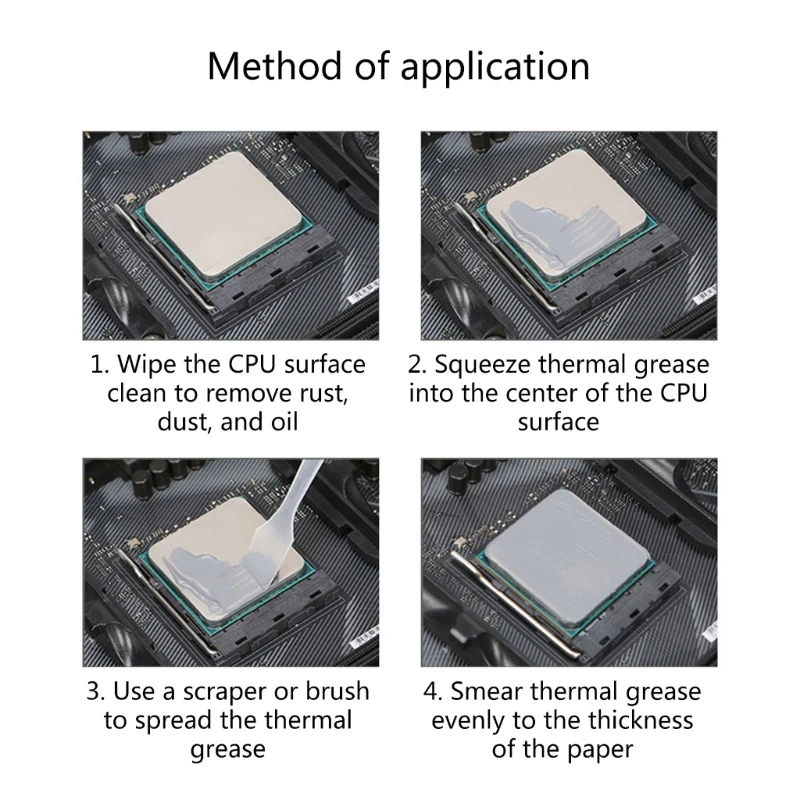 Method of application

1. Wipe the CPU surface clean to remove rust, dust, and oil

2. Squeeze thermal grease into the center of the CPU surface

3. Use a scraper or brush to spread the thermal grease

4. Smear thermal grease evenly to the thickness of the paper