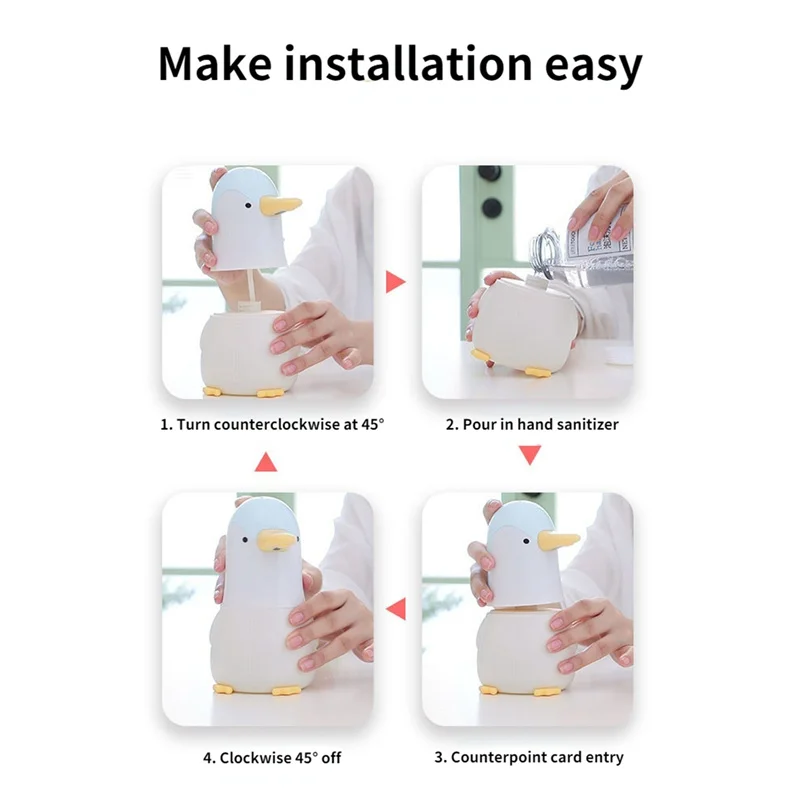 Make installation easy

1. Turn counterclockwise at 45°

2. Pour in hand sanitizer

4. Clockwise 45° off

3. Counterpoint card entry