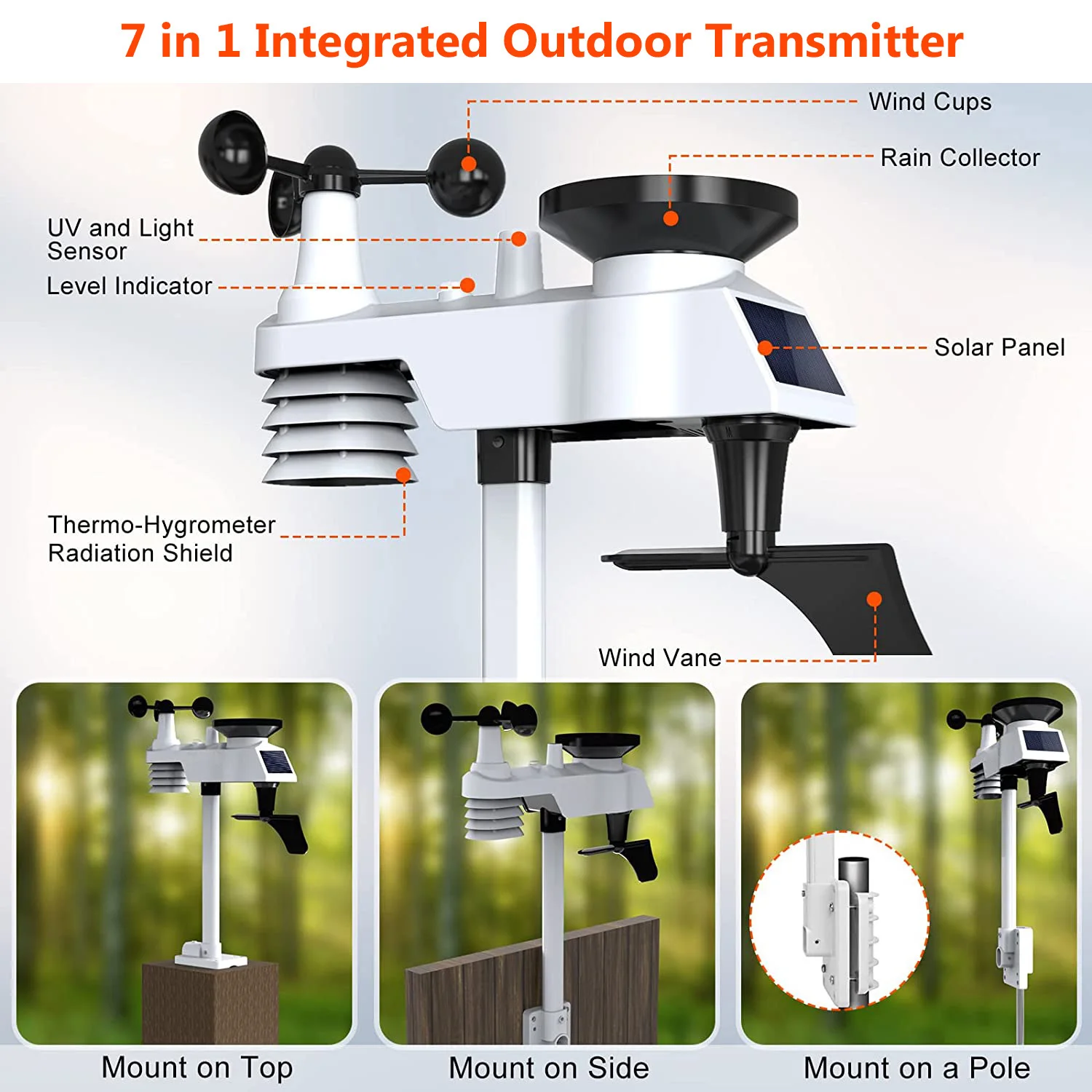 7 in 1 Integrated Outdoor Transmitter

Wind Cups

Rain Collector

UV and Light Sensor

Level Indicator

Solar Panel

Thermo-Hygrometer Radiation Shield

Wind Vane

Mount on Top

Mount on Side

Mount on a Pole