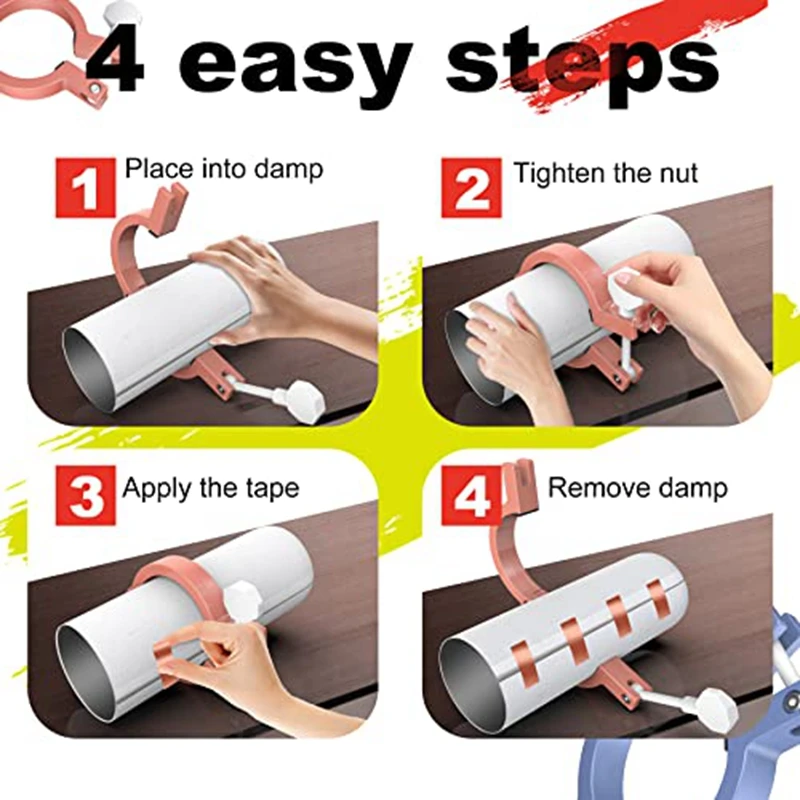 4 easy steps

1 Place into damp

2 Tighten the nut

3 Apply the tape

4 Remove damp