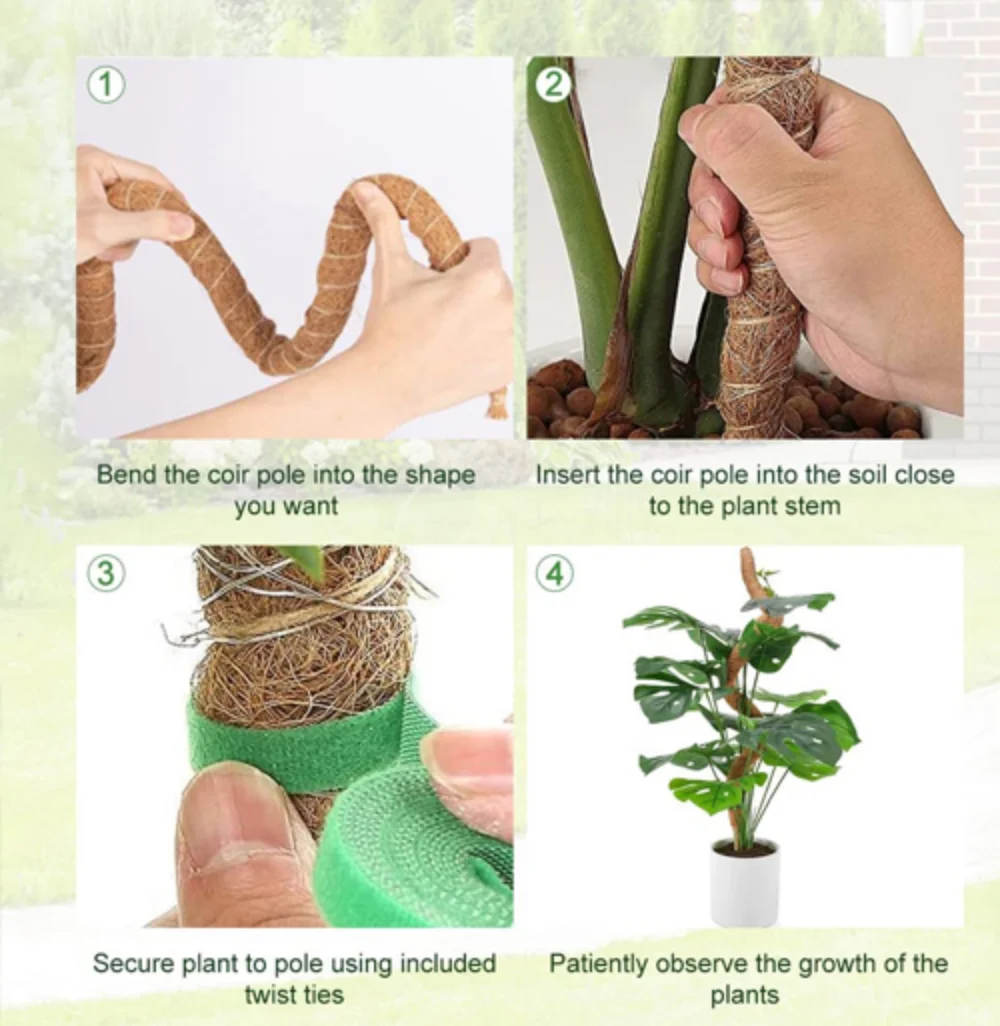 1

Bend the coir pole into the shape you want

2

Insert the coir pole into the soil close to the plant stem

3

Secure plant to pole using included twist ties

4

Patiently observe the growth of the plants