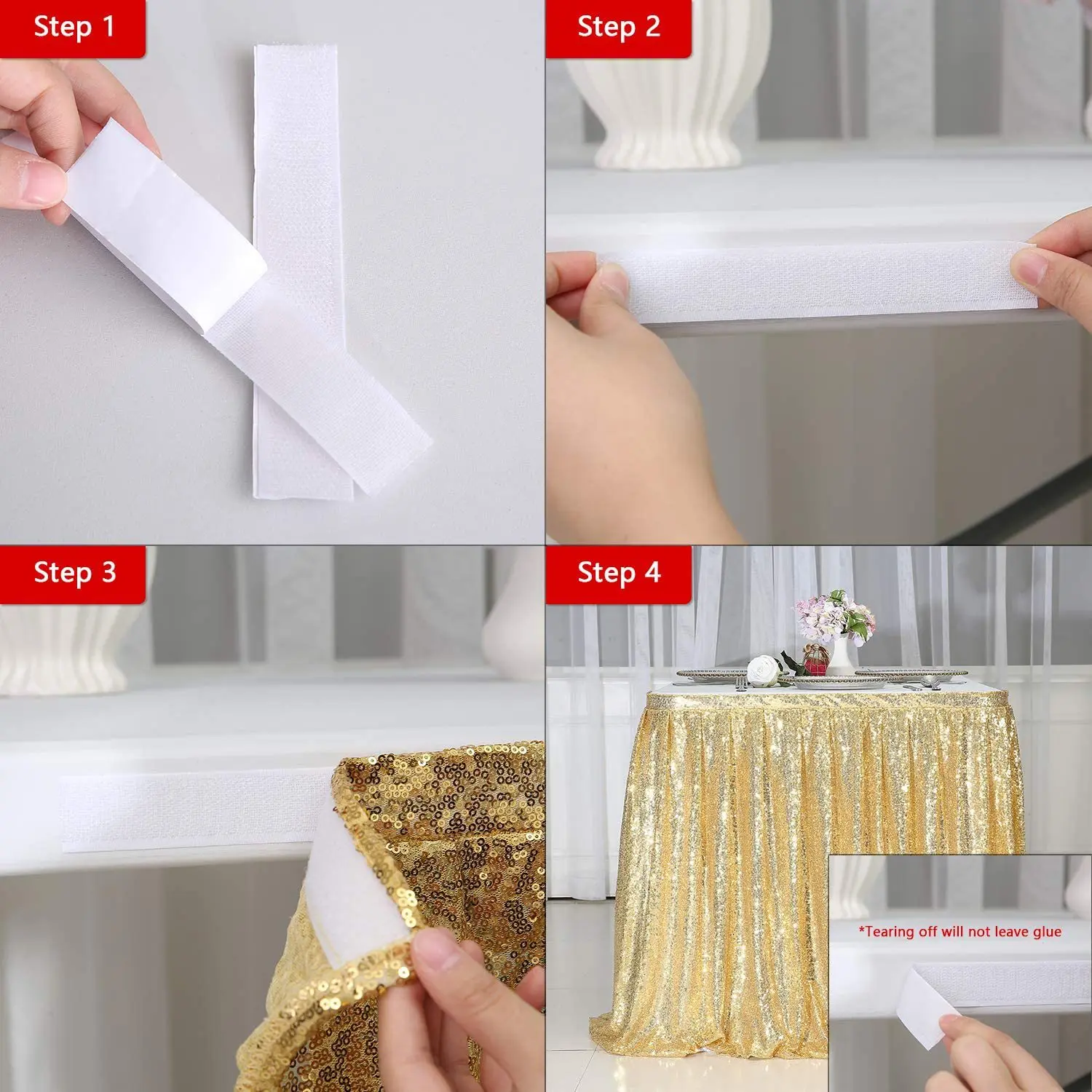 Step 1

Step 2

Step 3

Step 4

*Tearing off will not leave glue