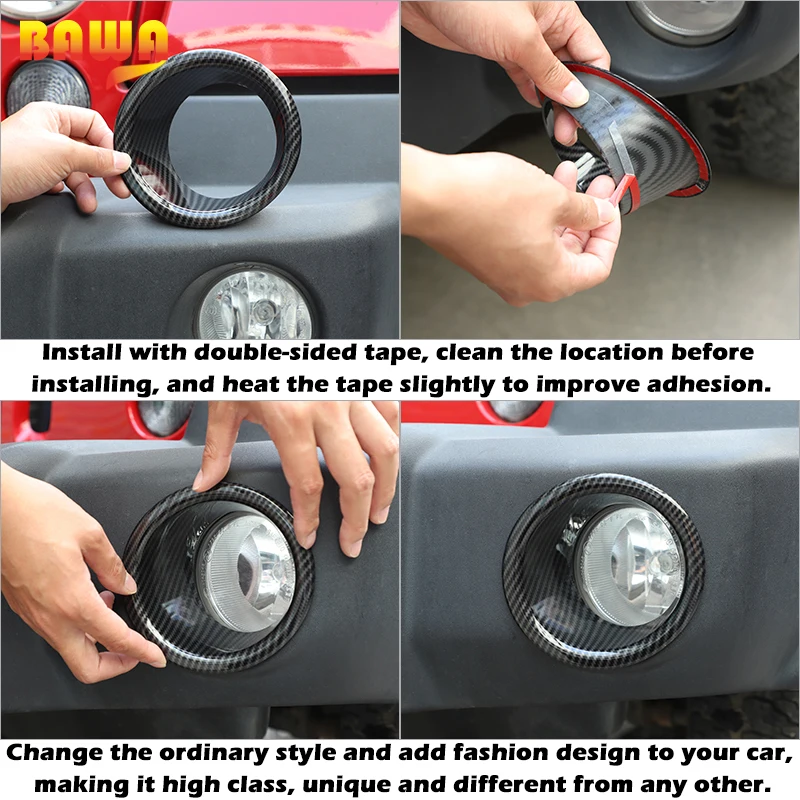 BAWA

Install with double-sided tape, clean the location before installing, and heat the tape slightly to improve adhesion.

Change the ordinary style and add fashion design to your car, making it high class, unique and different from any other.