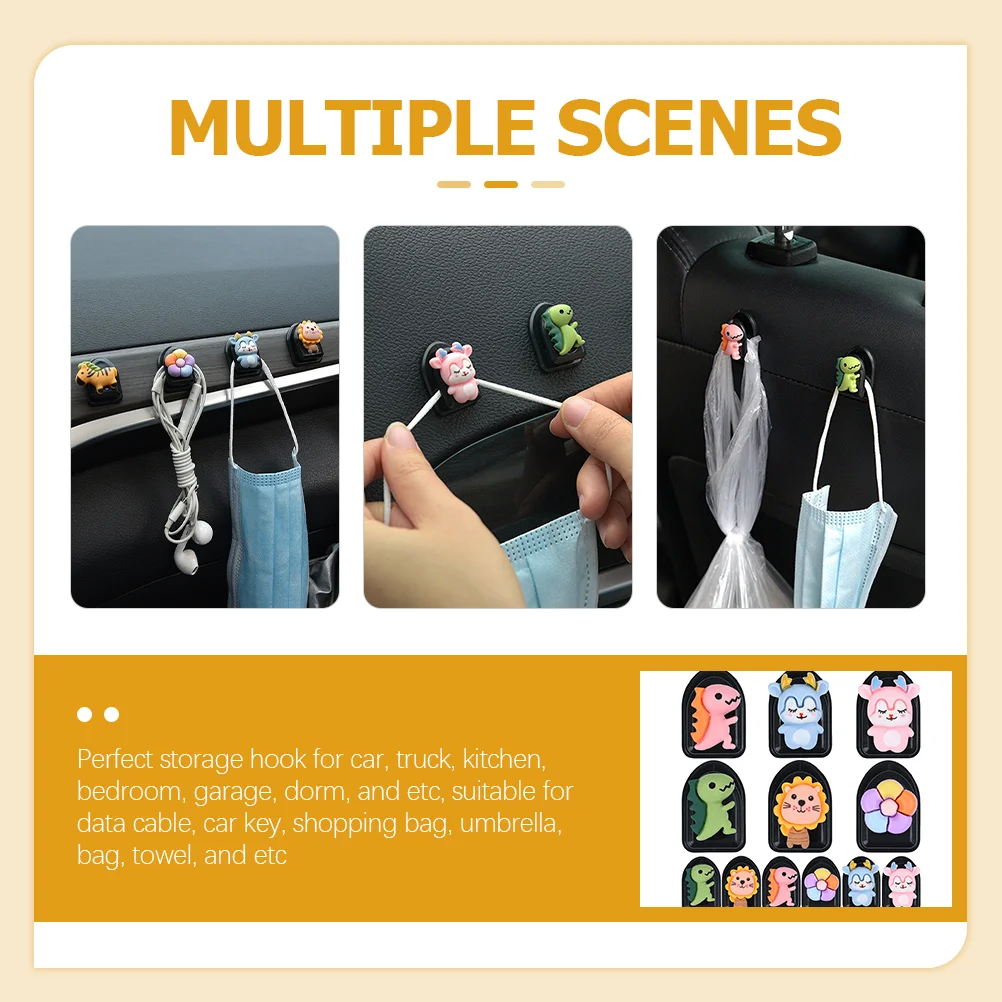 MULTIPLE SCENES

Perfect storage hook for car, truck, kitchen, bedroom, garage, dorm, and etc, suitable for data cable, car key, shopping bag, umbrella, bag, towel, and etc