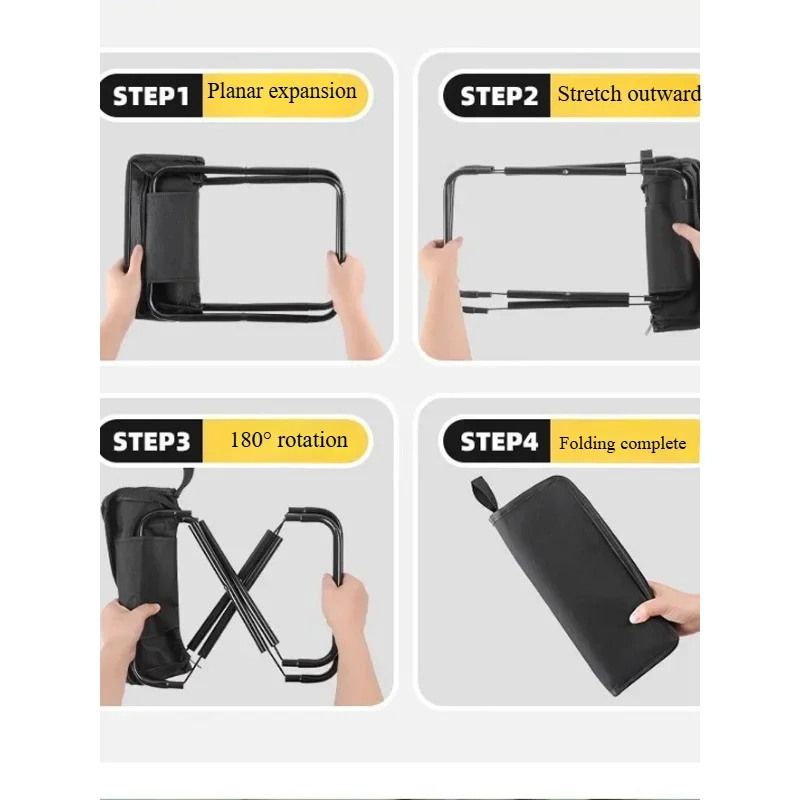 STEP1 Planar expansion

STEP2 Stretch outward

STEP3 180° rotation

STEP4 Folding complete