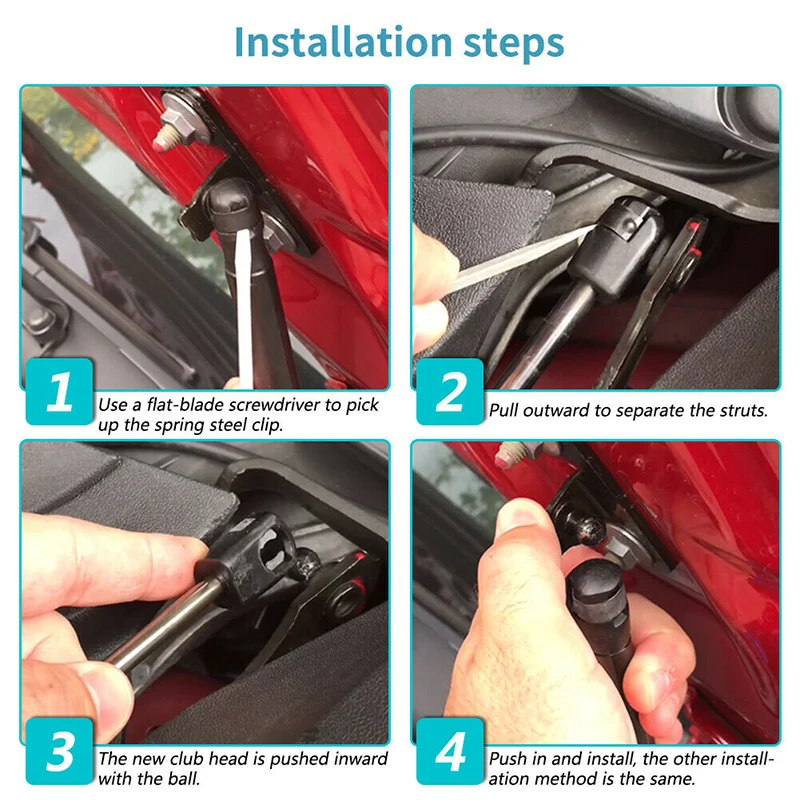 Installation steps

1
Use a flat-blade screwdriver to pick up the spring steel clip.

2
Pull outward to separate the struts.

3
The new club head is pushed inward with the ball.

4
Push in and install, the other installation method is the same.