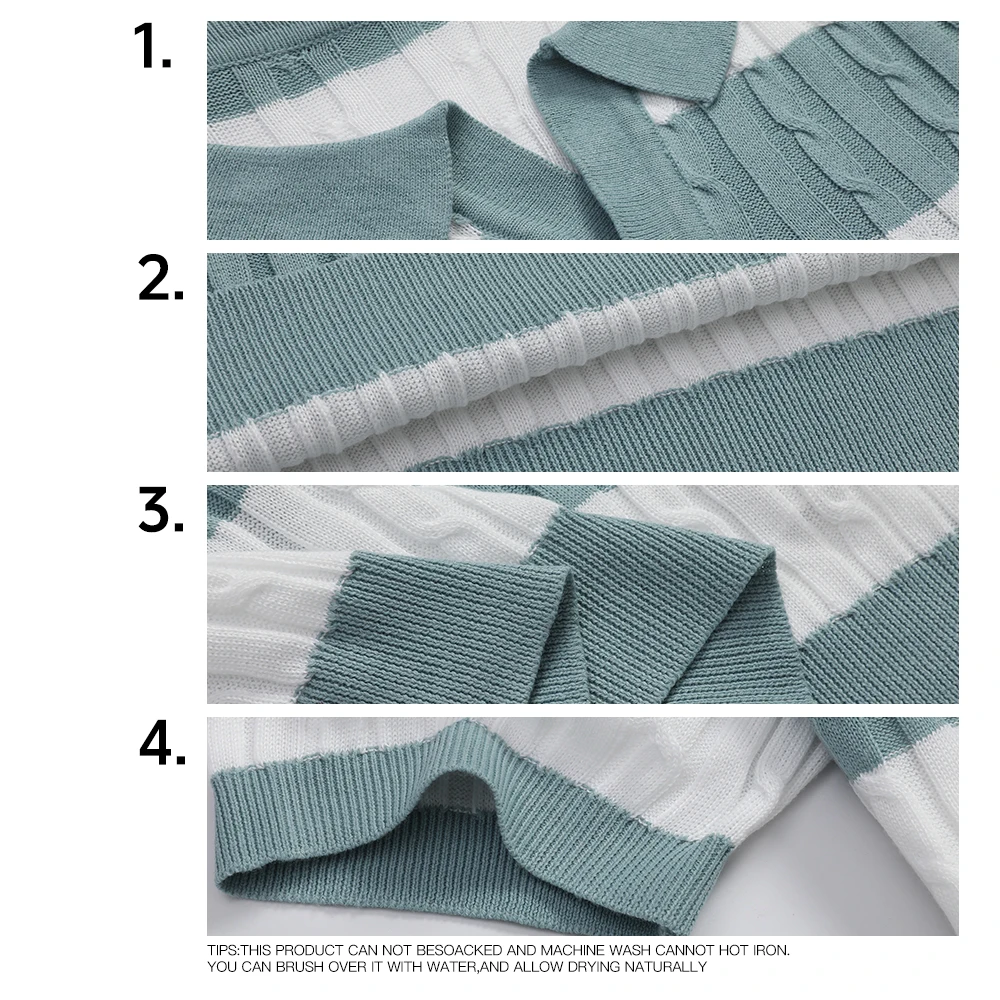 1.

2.

3.

4.

TIPS:THIS PRODUCT CAN NOT BESOACKED AND MACHINE WASH CANNOT HOT IRON.
YOU CAN BRUSH OVER IT WITH WATER,AND ALLOW DRYING NATURALLY