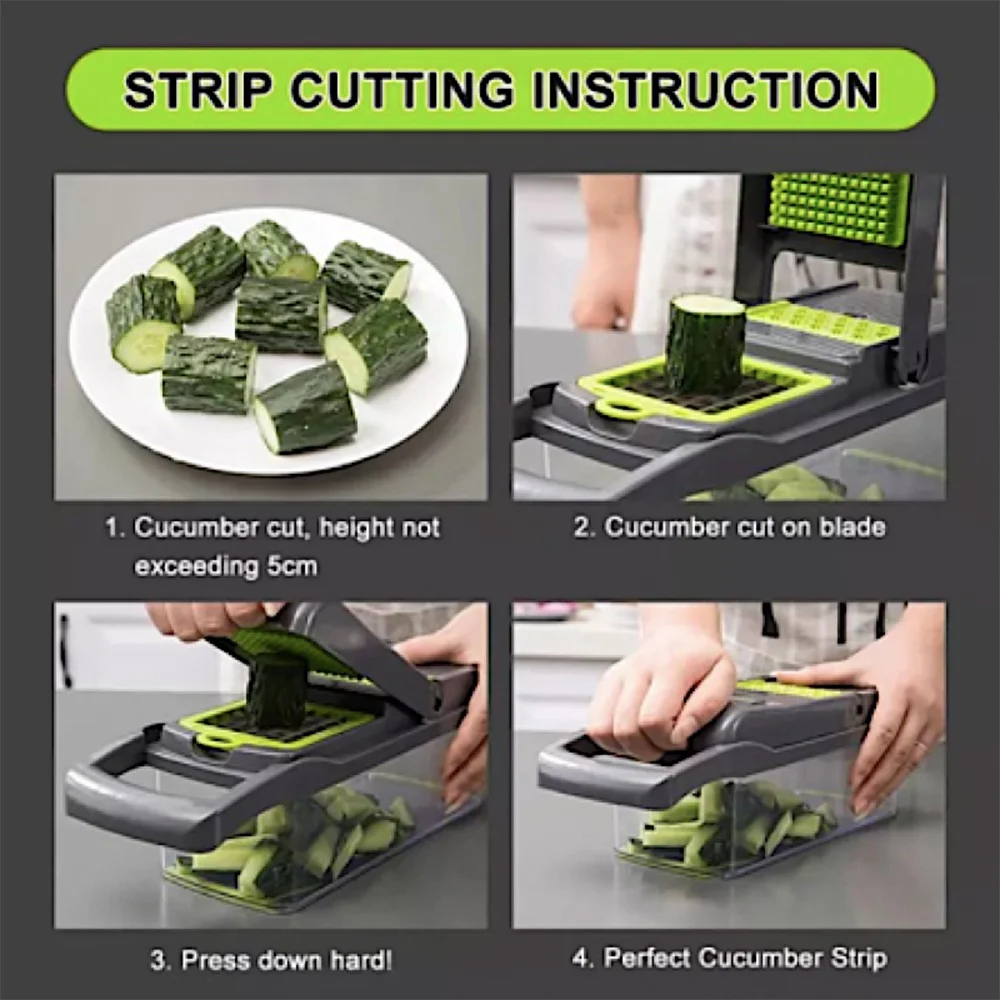 STRIP CUTTING INSTRUCTION

1. Cucumber cut, height not exceeding 5cm

2. Cucumber cut on blade

3. Press down hard!

4. Perfect Cucumber Strip