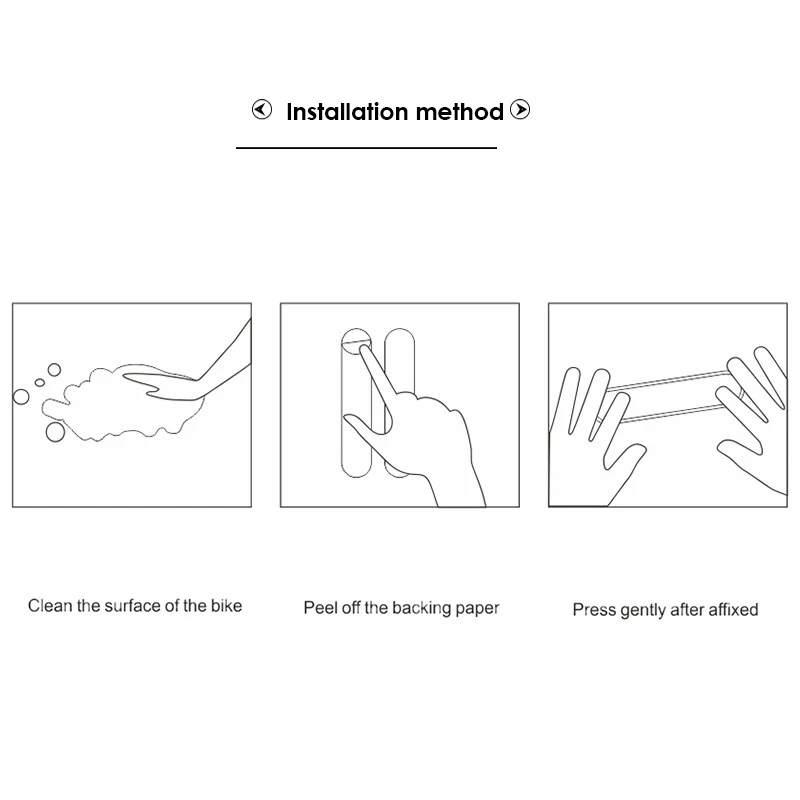 Installation method

Clean the surface of the bike

Peel off the backing paper

Press gently after affixed