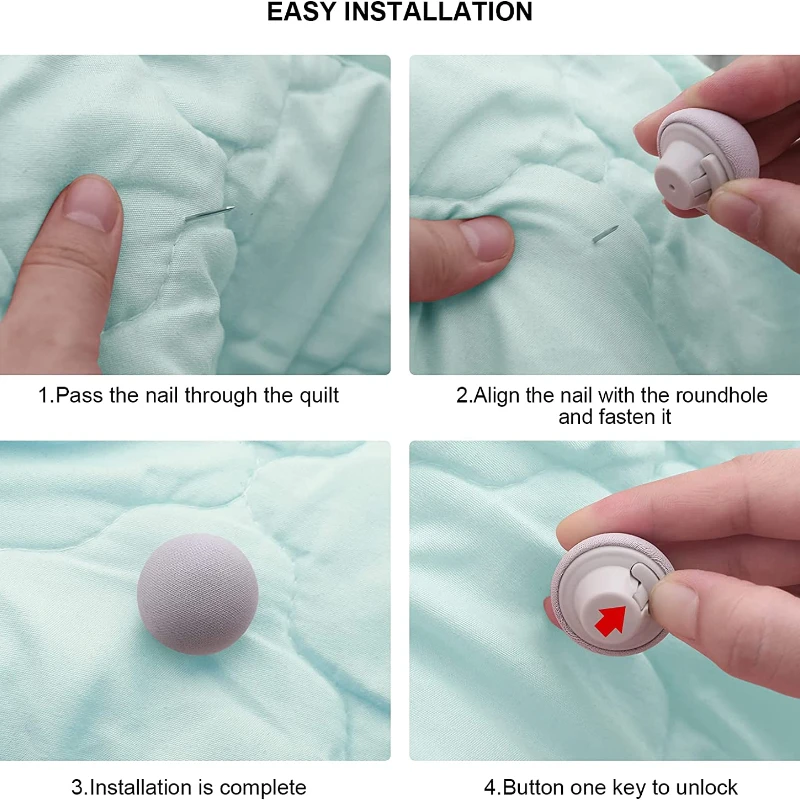 EASY INSTALLATION

1.Pass the nail through the quilt

2.Align the nail with the roundhole and fasten it

3.Installation is complete

4.Button one key to unlock