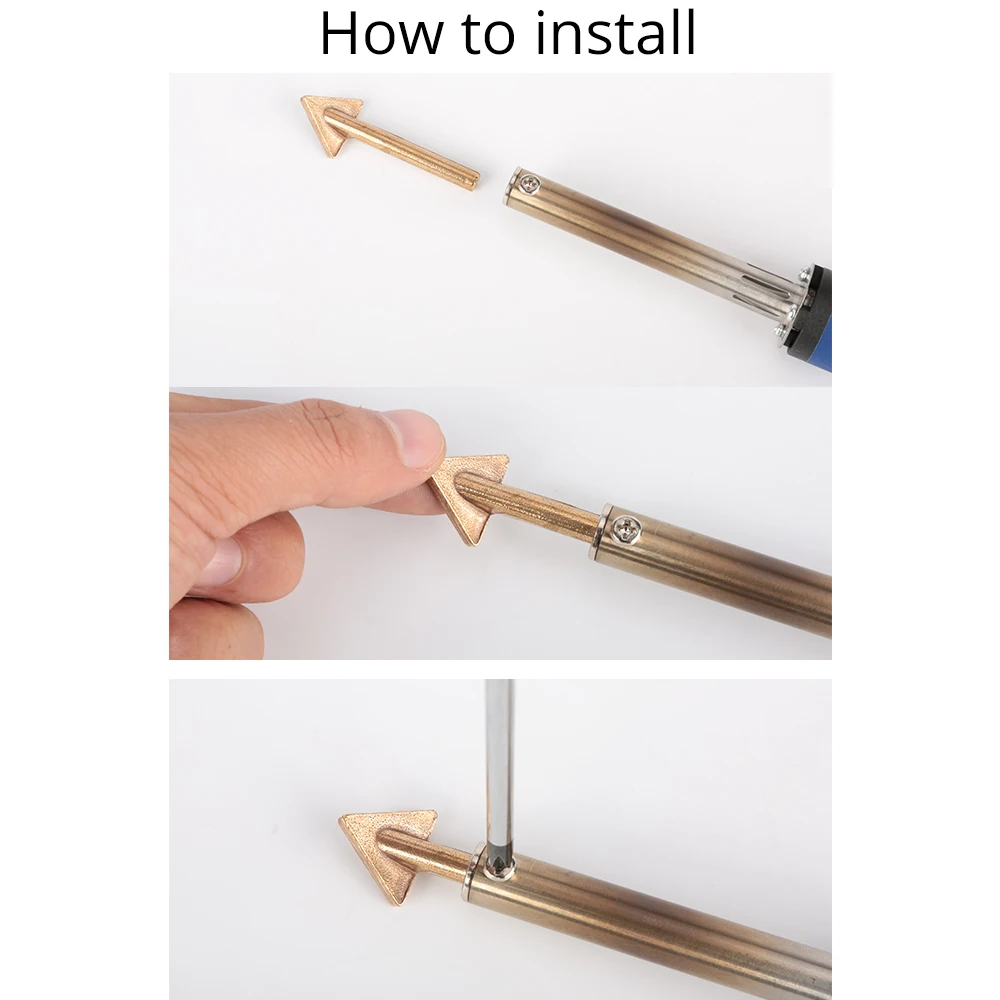 How to install