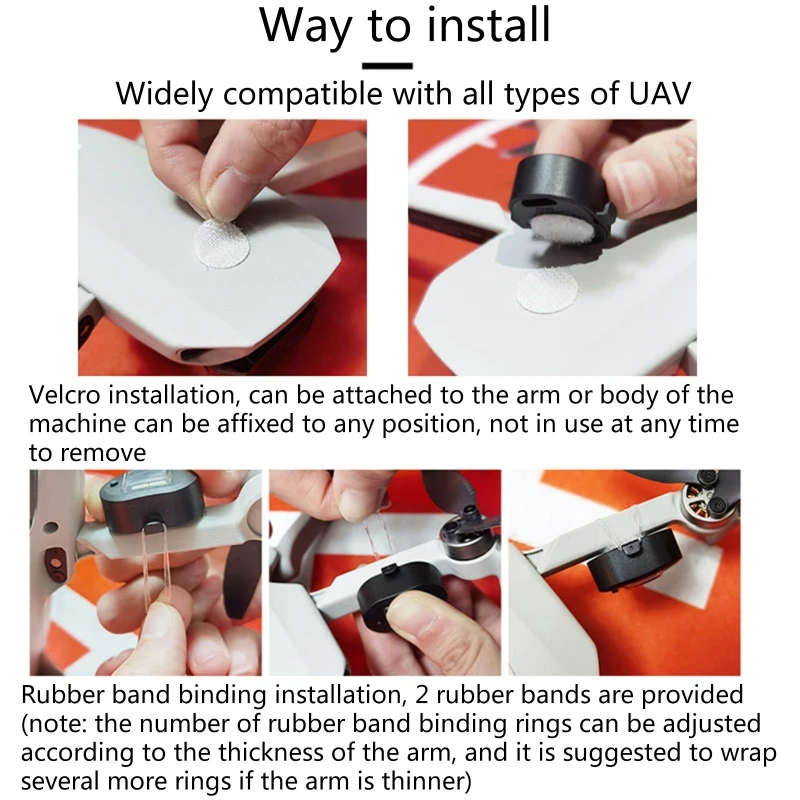 Way to install

Widely compatible with all types of UAV

Velcro installation, can be attached to the arm or body of the machine can be affixed to any position, not in use at any time to remove

Rubber band binding installation, 2 rubber bands are provided (note: the number of rubber band binding rings can be adjusted according to the thickness of the arm, and it is suggested to wrap several more rings if the arm is thinner)