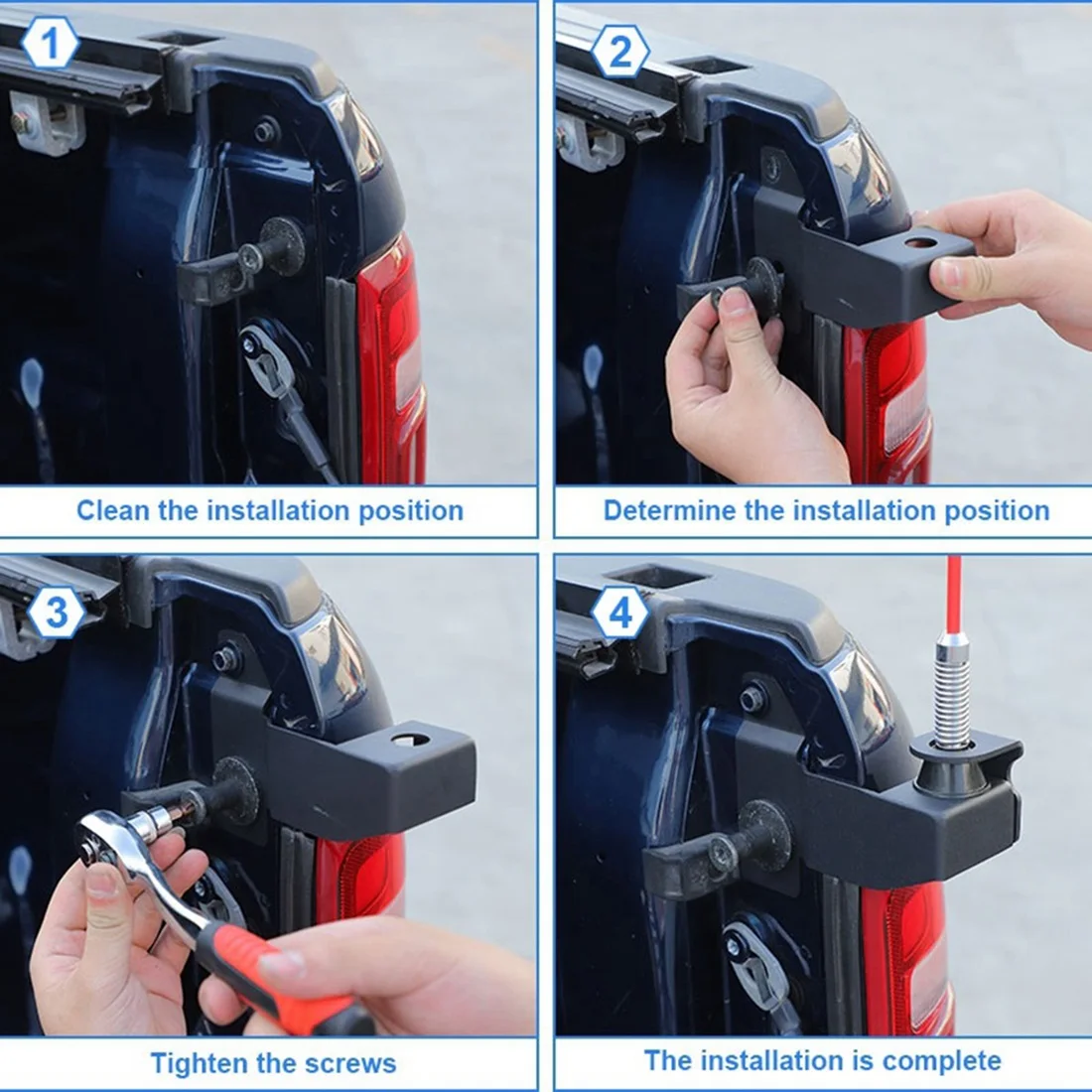 1

Clean the installation position

2

Determine the installation position

3

Tighten the screws

4

The installation is complete